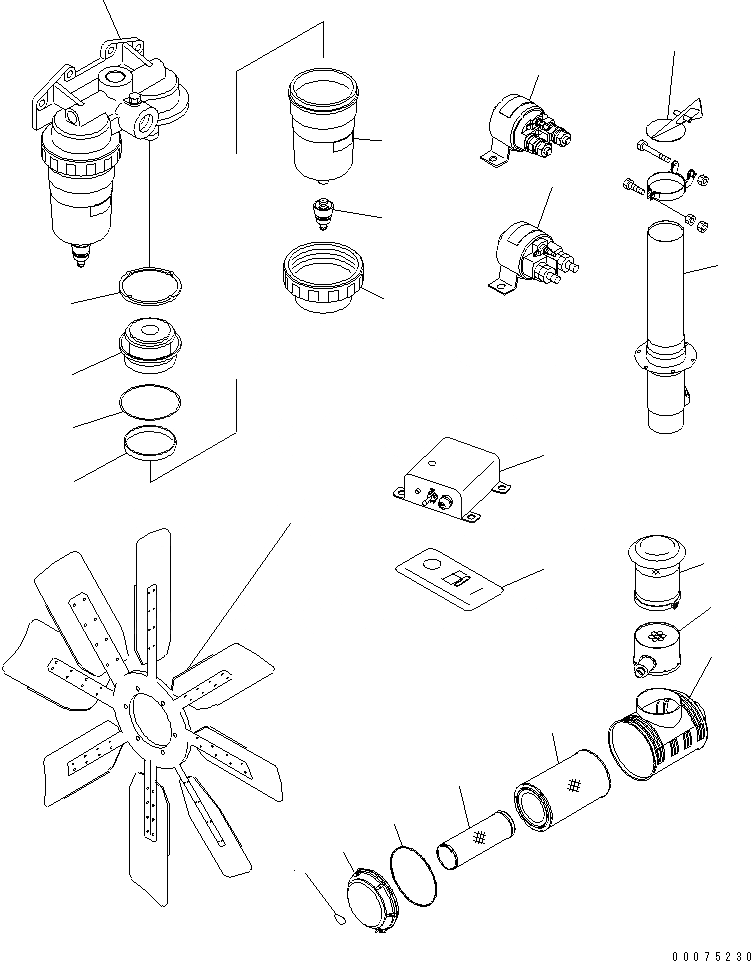 00075230