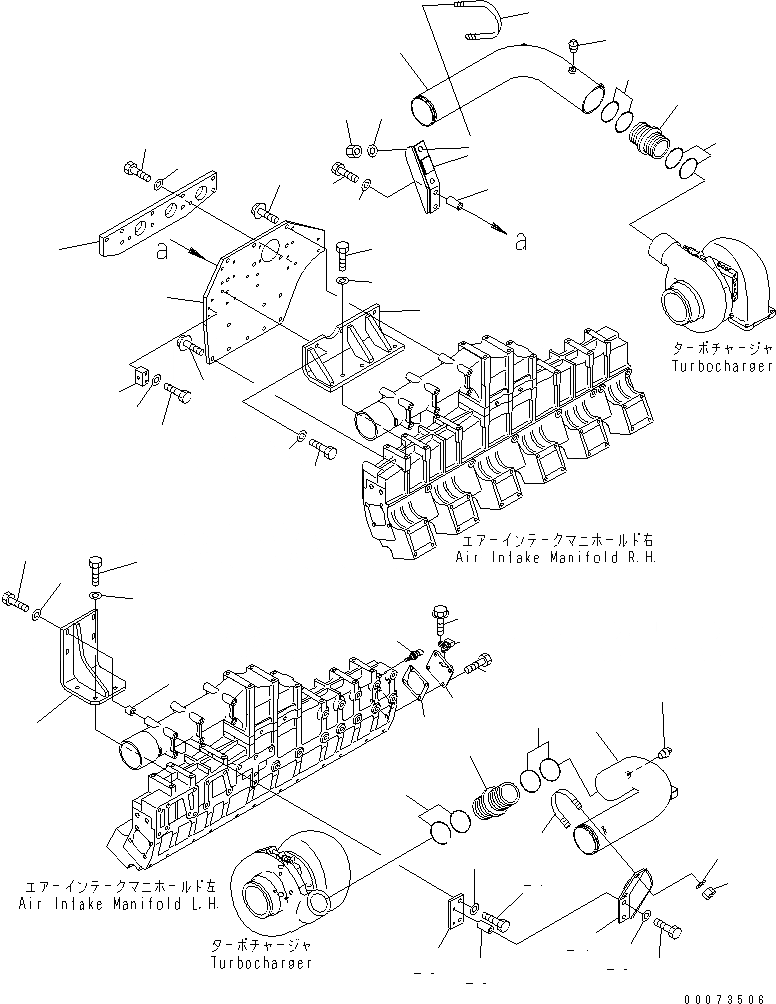 a

a

ターボチャージャ
Turbocharger

エアーインテークマニホールド右
Air Intake Manifold R.H.

エアーインテークマニホールド左
Air Intake Manifold L.H.

ターボチャージャ
Turbocharger

00073506