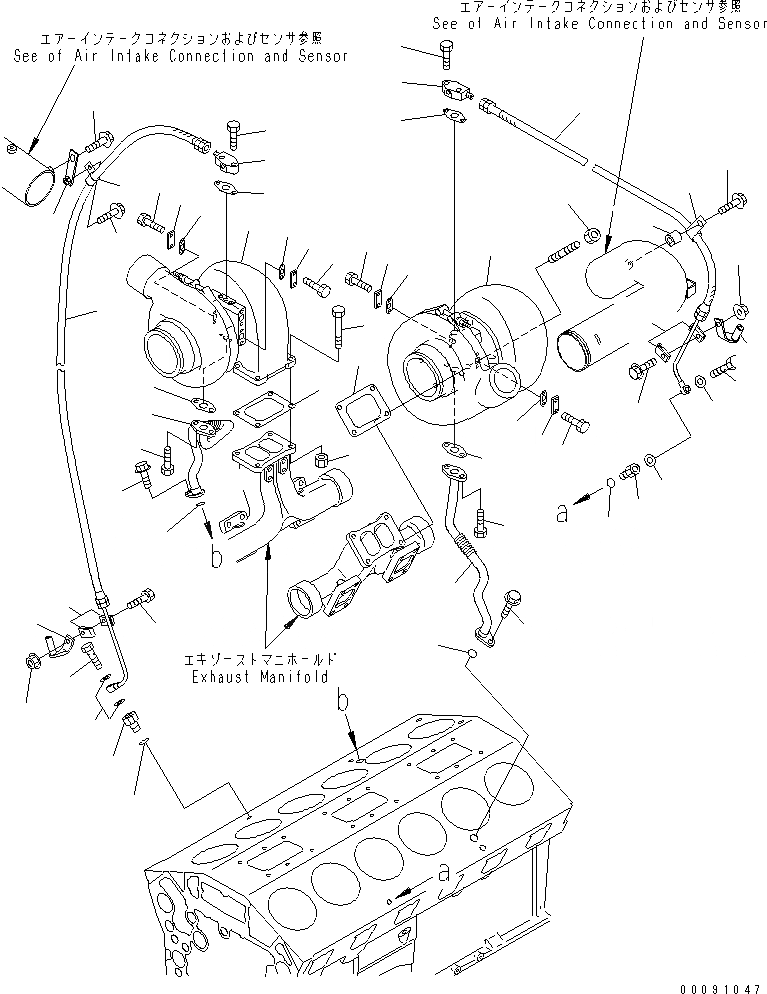 エアーインテークコネクションおよびセンサ参照
See of Air Intake Connection and Sensor

エアーインテークコネクションおよびセンサ参照
See of Air Intake Connection and Sensor

a

b

エキゾーストマニホールド
Exhaust Manifold

b

a

00091047