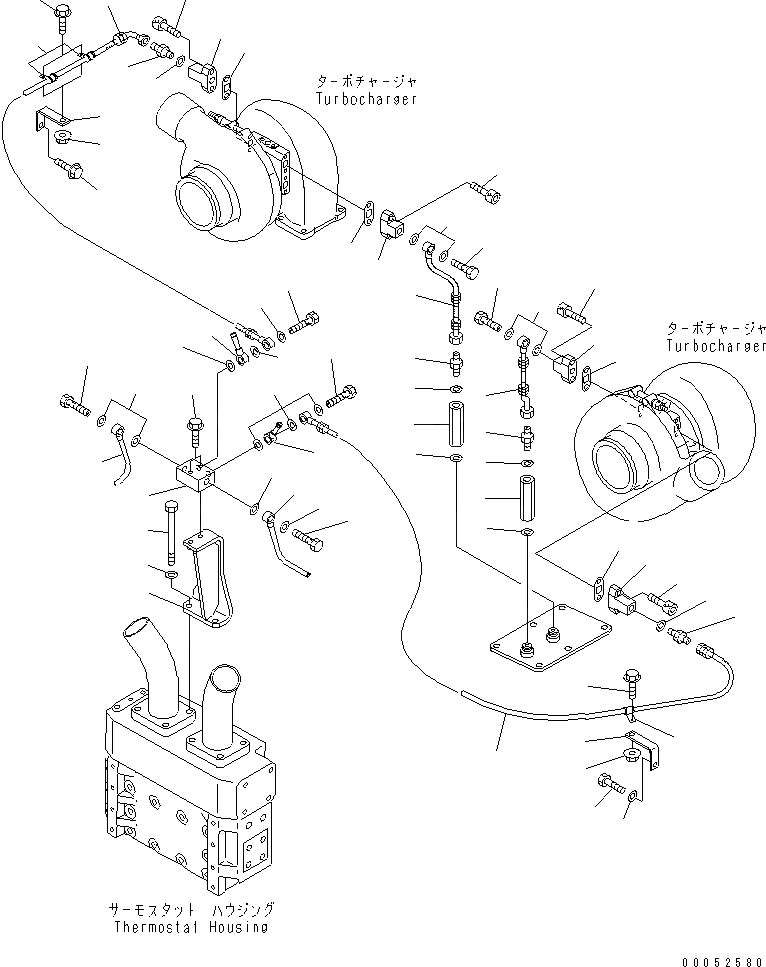 ターボチャージャ
Turbocharger

ターボチャージャ
Turbocharger

サーモスタット ハウジング
Thermostat Housing

00052580