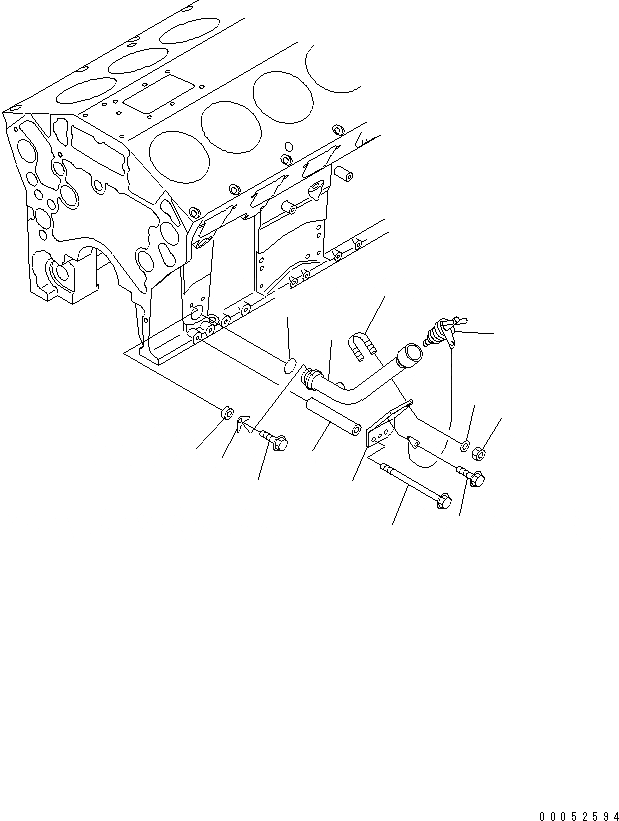 00052594