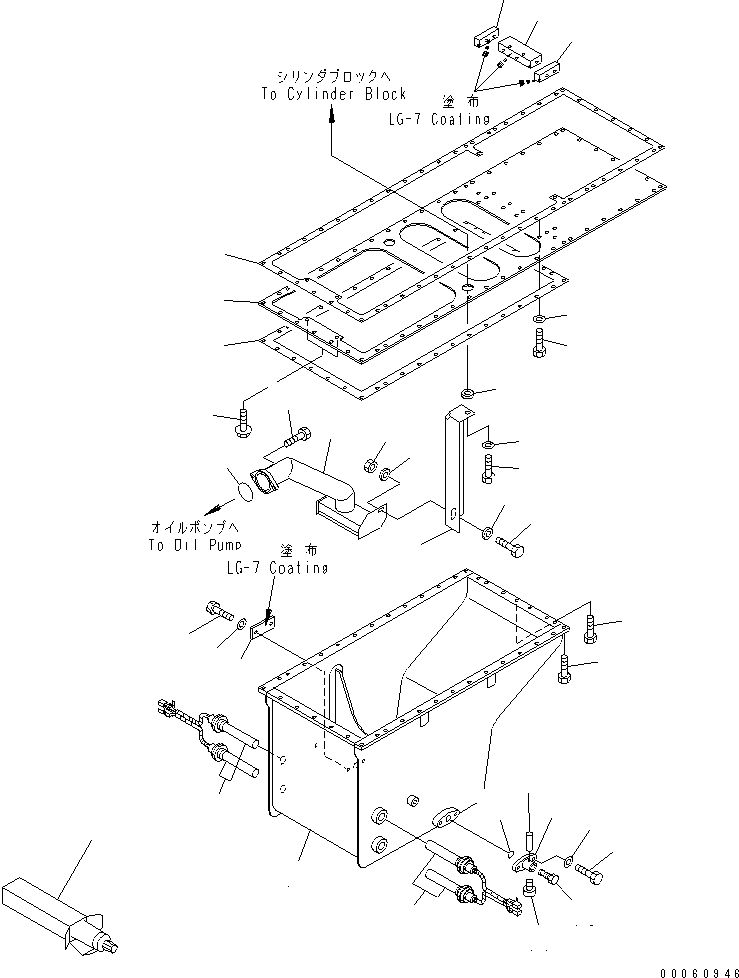 シリンダブロックへ
To Cylinder Block

塗 布
LG-7 Coating

オイルポンプへ
To Oil Pump

塗 布
LG-7 Coating

00060946