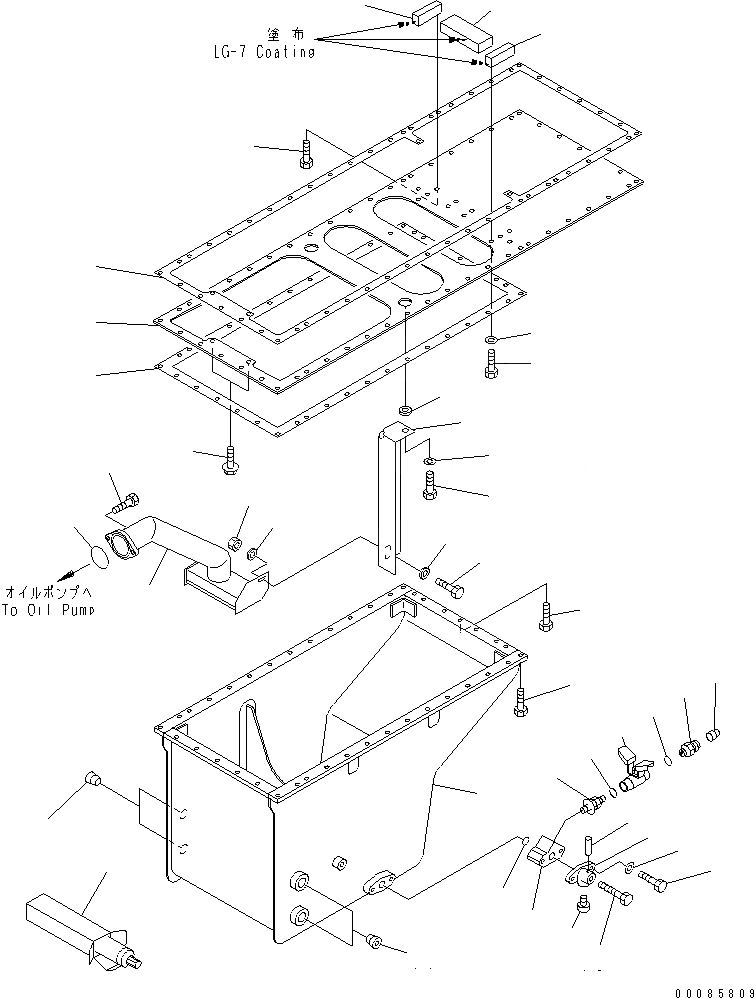 塗布
LG-7 Coating

オイルポンプへ
To Oil Pump

00085809