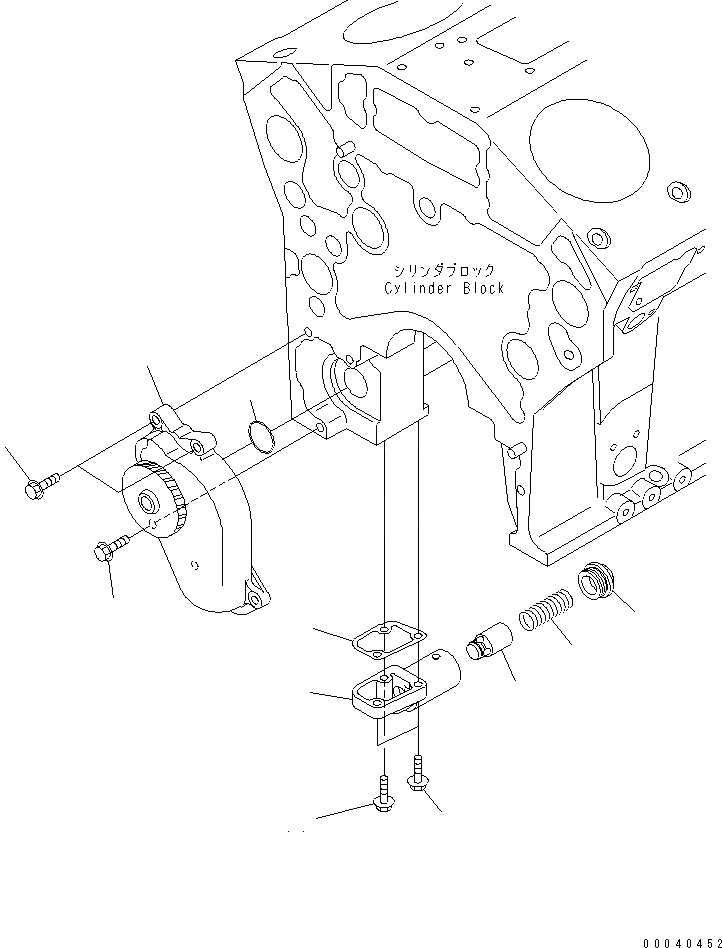 シリンダブロック
Cylinder Block

00040452