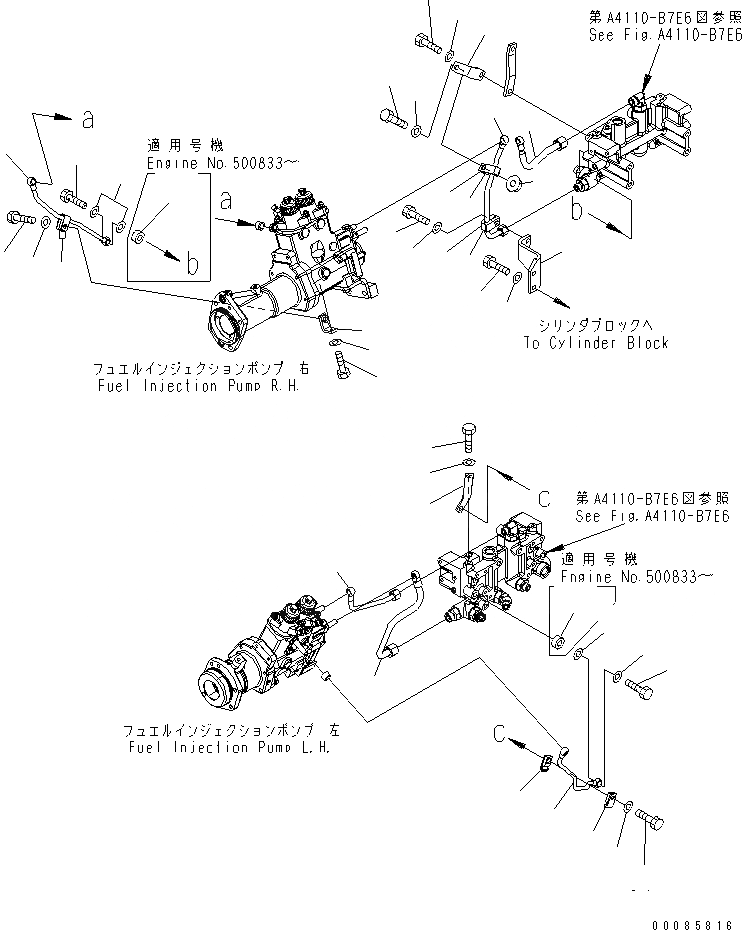 第A4110-B7E6図参照
See Fig.A4110-B7E6

a

適用号機
Engine No.500833~

a

b

b

シリンダブロックへ
To Cylinder Block

フュエルインジェクションポンプ 右
Fuel Injection Pump R.H.

C

第A4110-B7E6図参照
See Fig.A4110-B7E6

適用号機
Engine No.500833~

フュエルインジェクションポンプ 左
Fuel Injection Pump L.H.

C

00085816