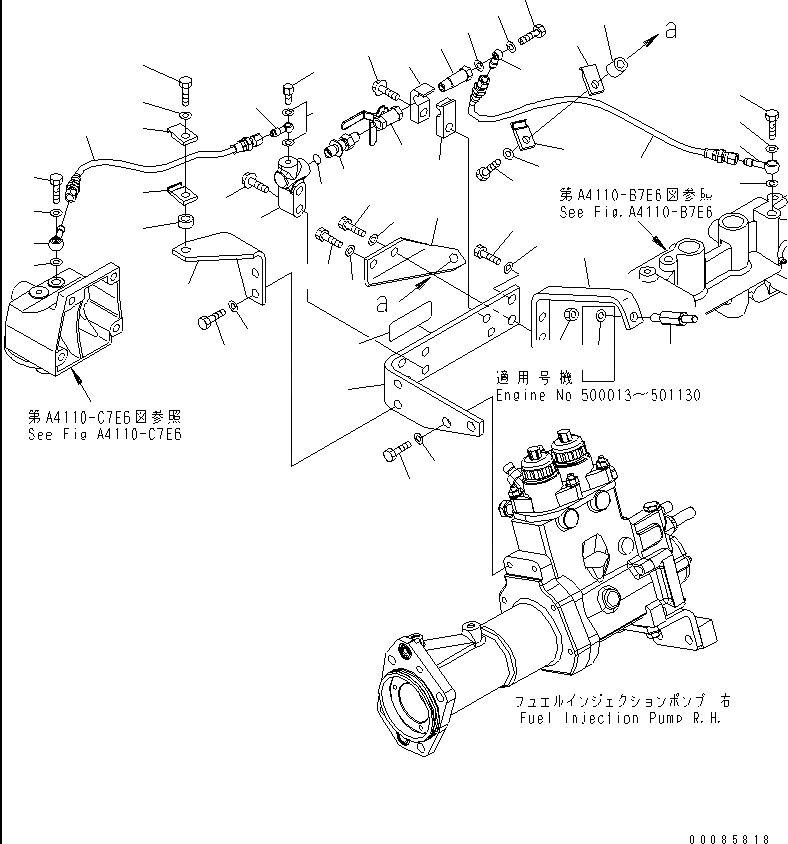 a

第A4110-B7E6図参照
See Fig.A4110-B7E6

a

適用号機
Engine No 500013~501130

第A4110-C7E6図参照
See Fig A4110-C7E6

フュエルインジェクションポンプ 右
Fuel Injection Pump R.H.

00085818