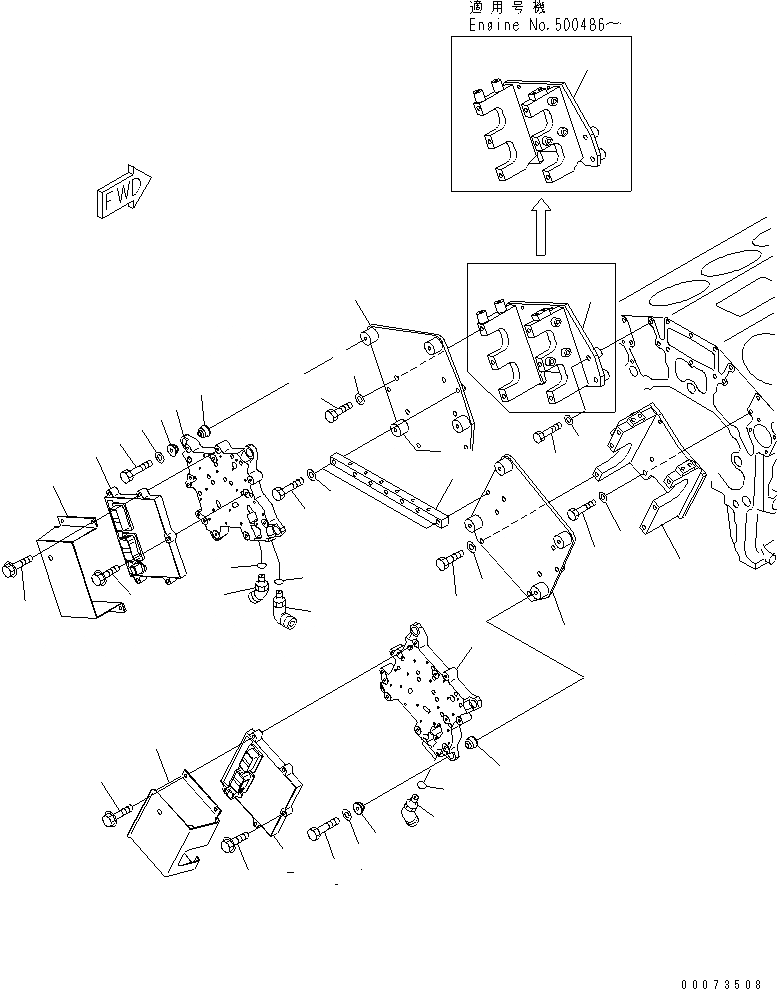 適用号機
Engine No.500486～

FWD

00073508