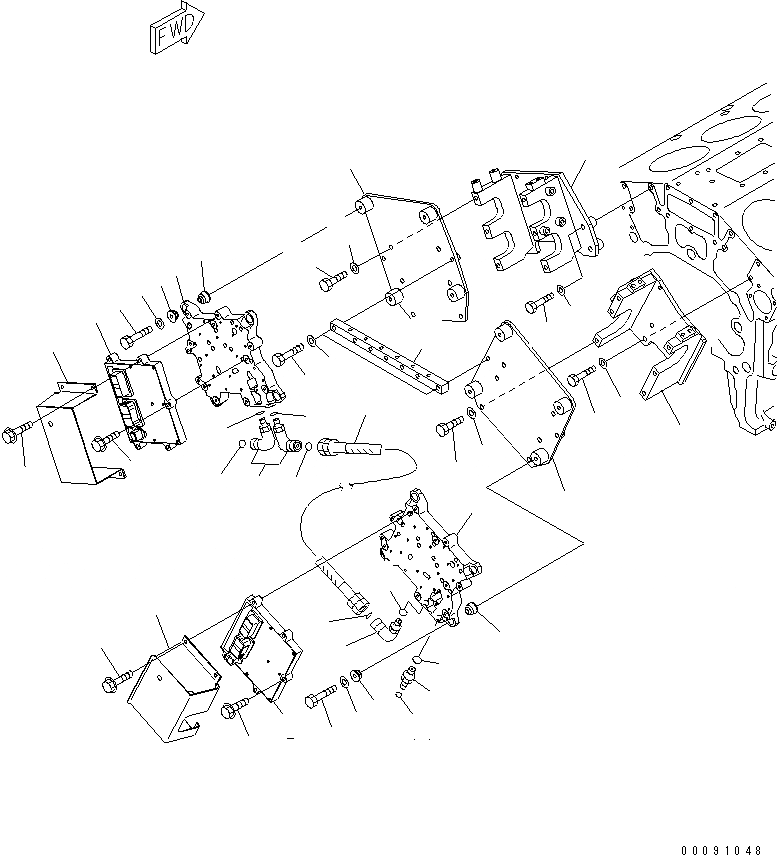 FWD

00091048