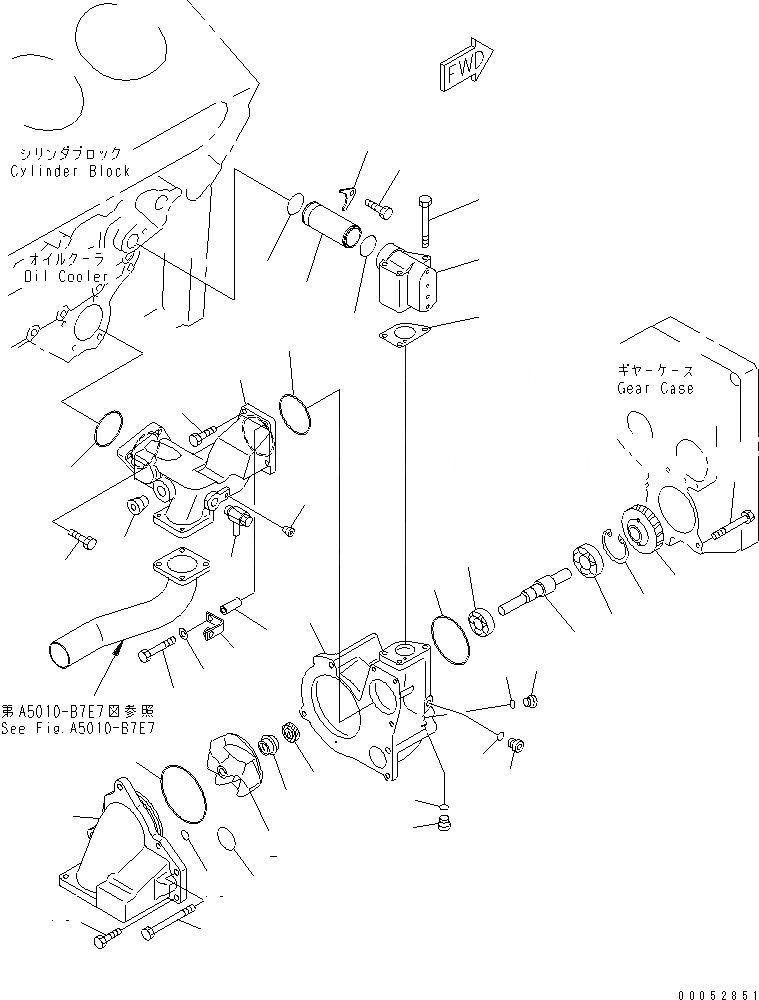 FWD

シリンダブロック
Cylinder Block

オイルクーラ
Oil Cooler

ギヤーケース
Gear Case

第A5010-B7E7図参照
See Fig.A5010-B7E7

00052851