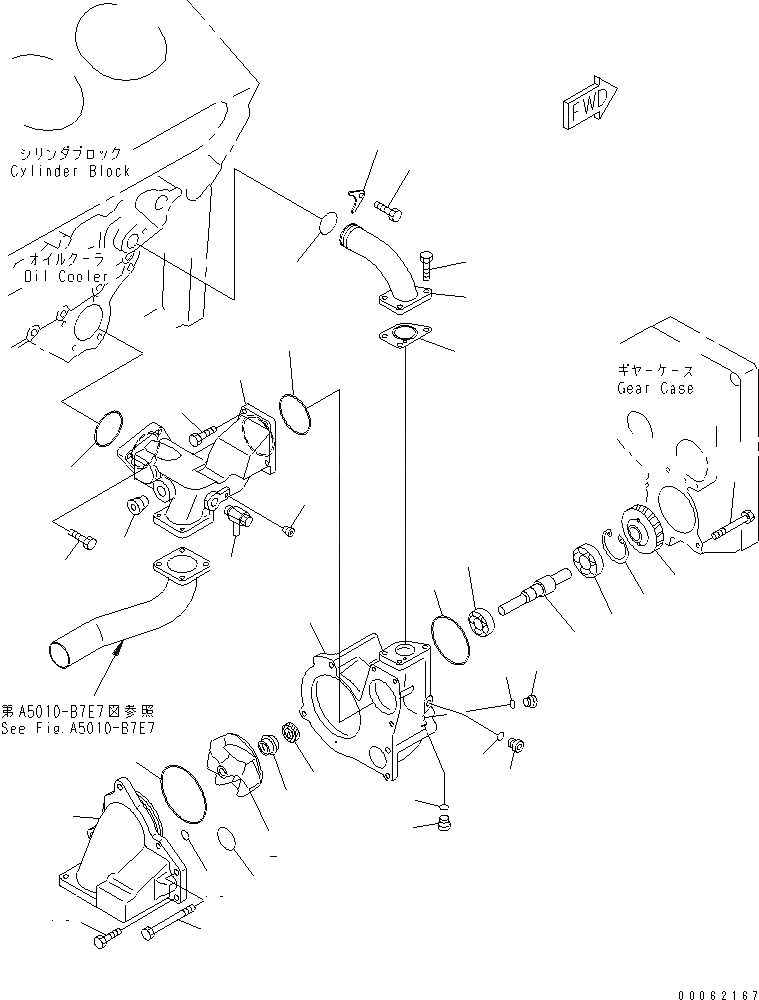 FWD

シリンダブロック
Cylinder Block

オイルクーラ
Oil Cooler

ギヤーケース
Gear Case

第A5010-B7E7図参照
See Fig.A5010-B7E7

00062167