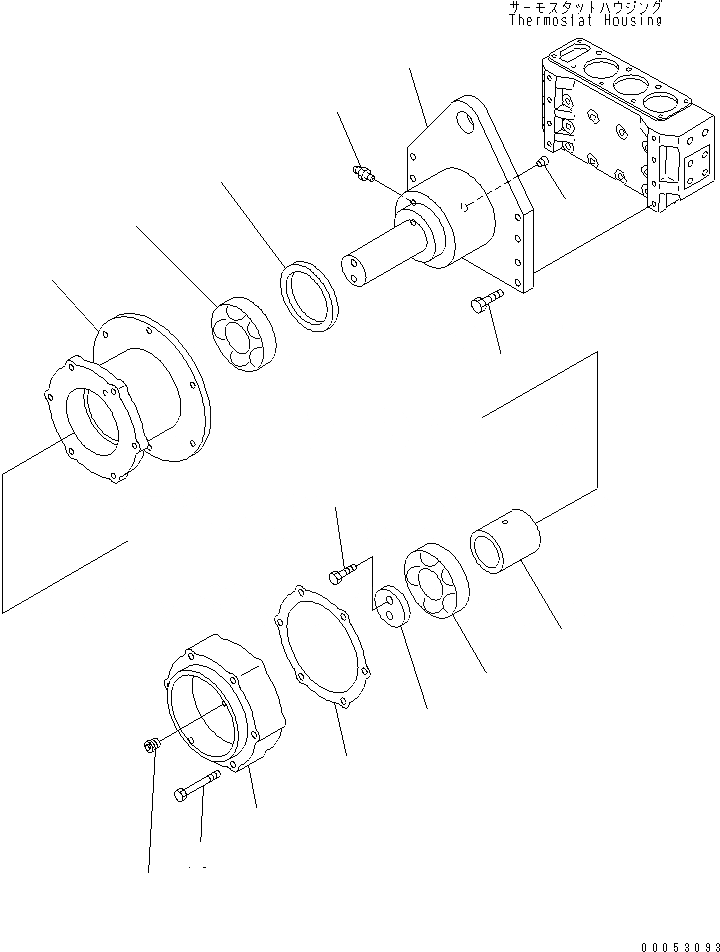 サーモスタットハウジング
Thermostat Housing

00053093