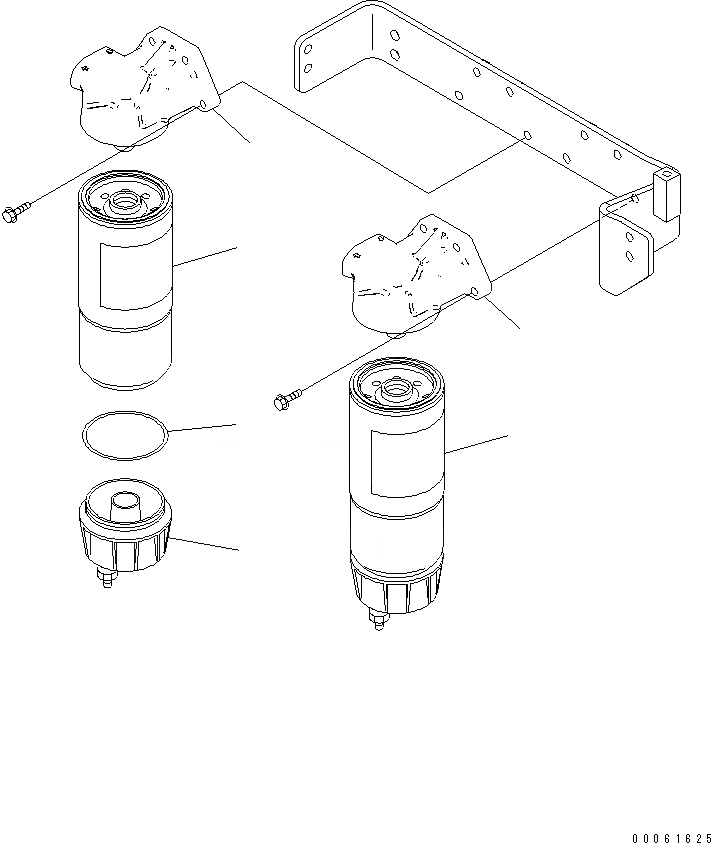 00061625