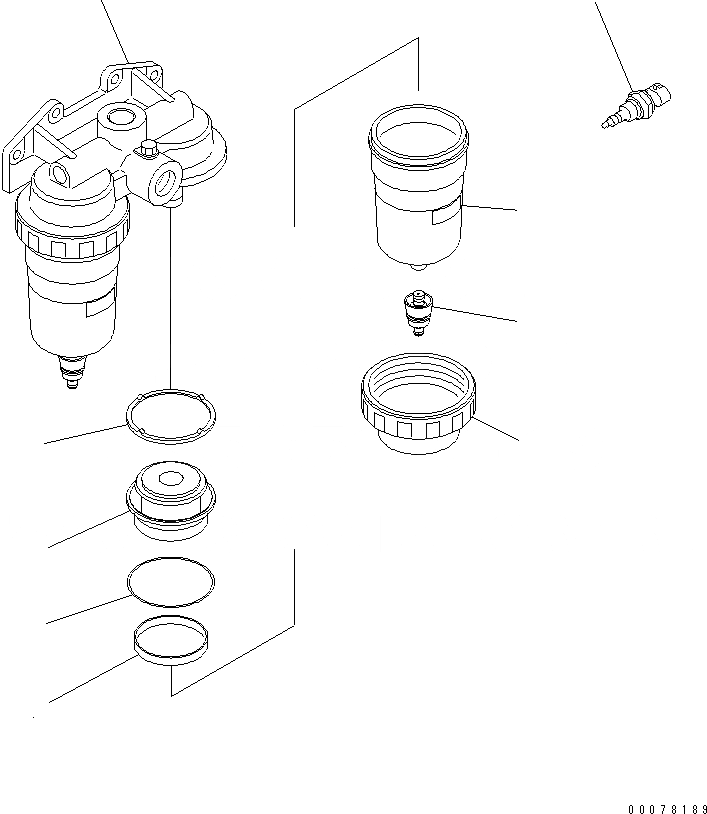 00078189