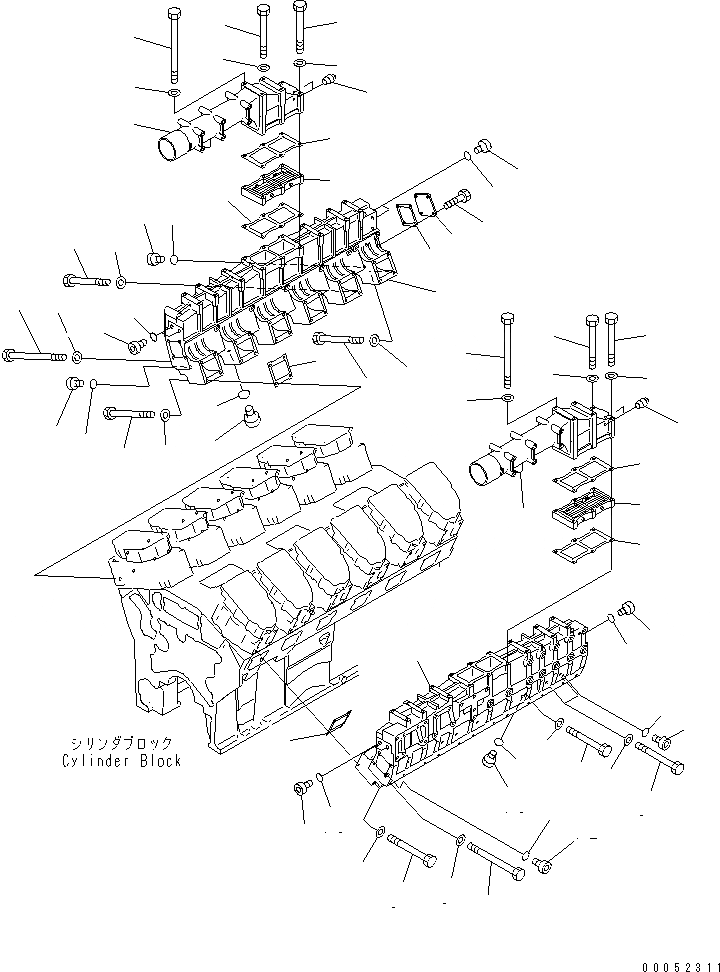 シリンダブロック
Cylinder Block

00052311