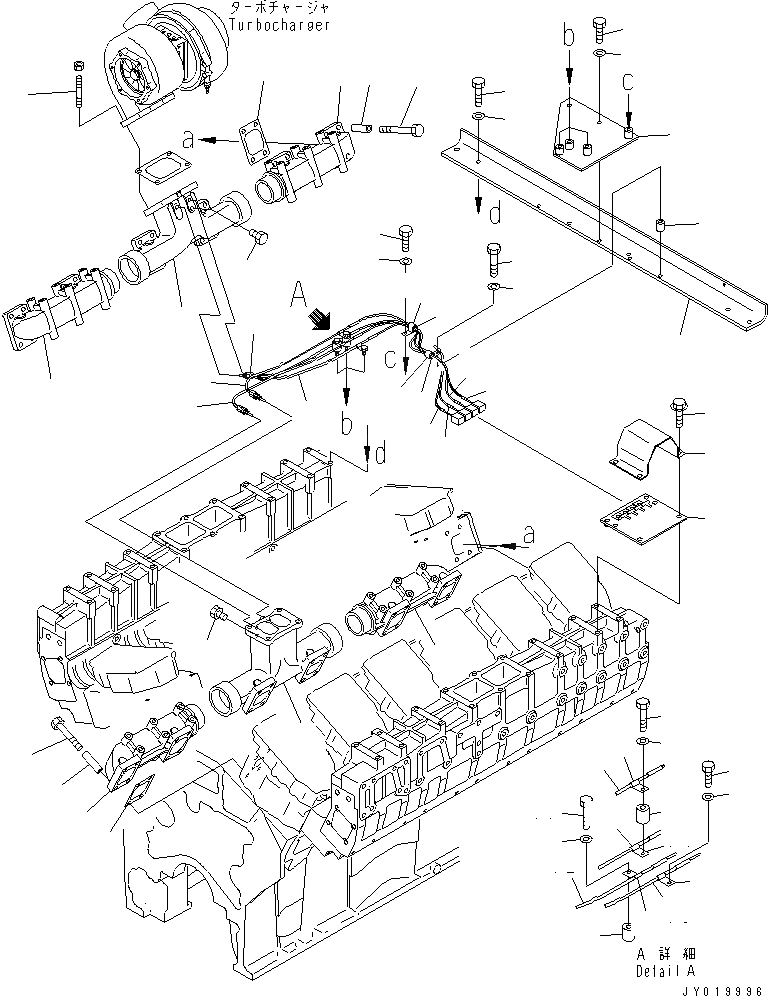 ターボチャージャ
Turbocharger

b
c
a
d
A
c
b
d
a

A 詳細
Detail A

JY019996