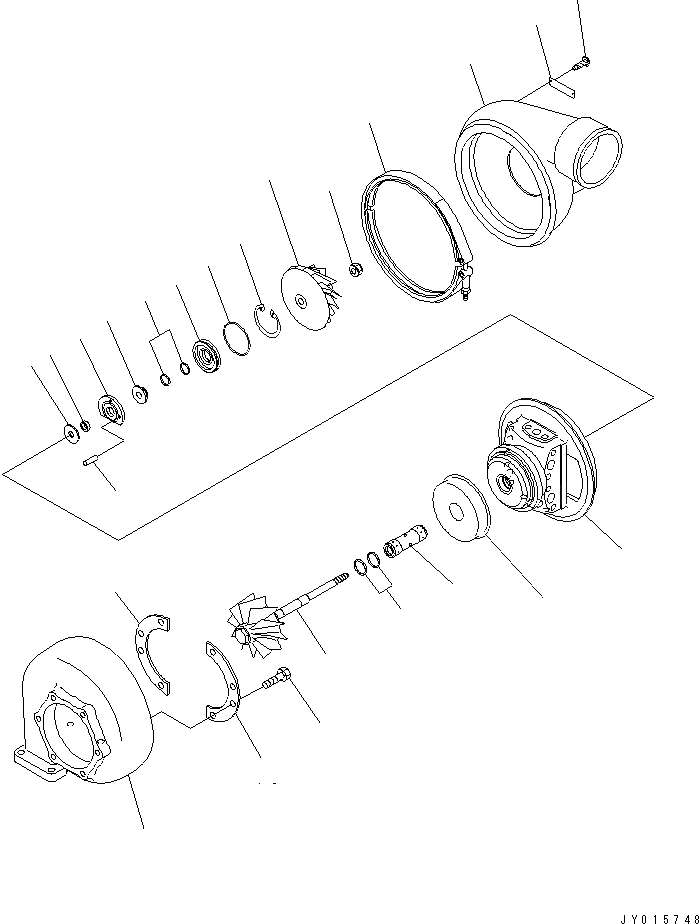 JY015748