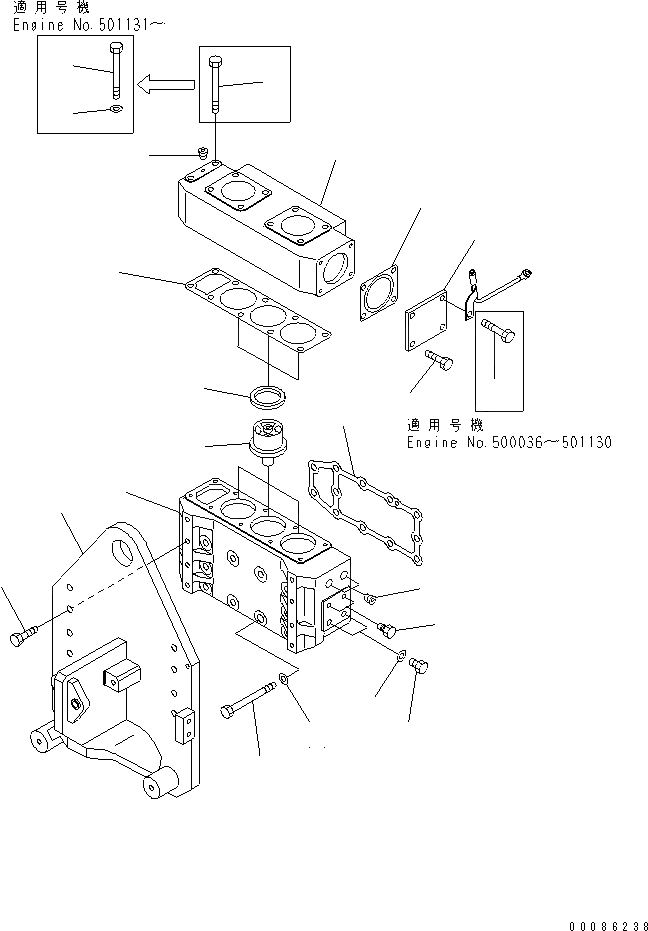 適用号機
Engine No.501131~

適用号機
Engine No.500036~501130

00086238