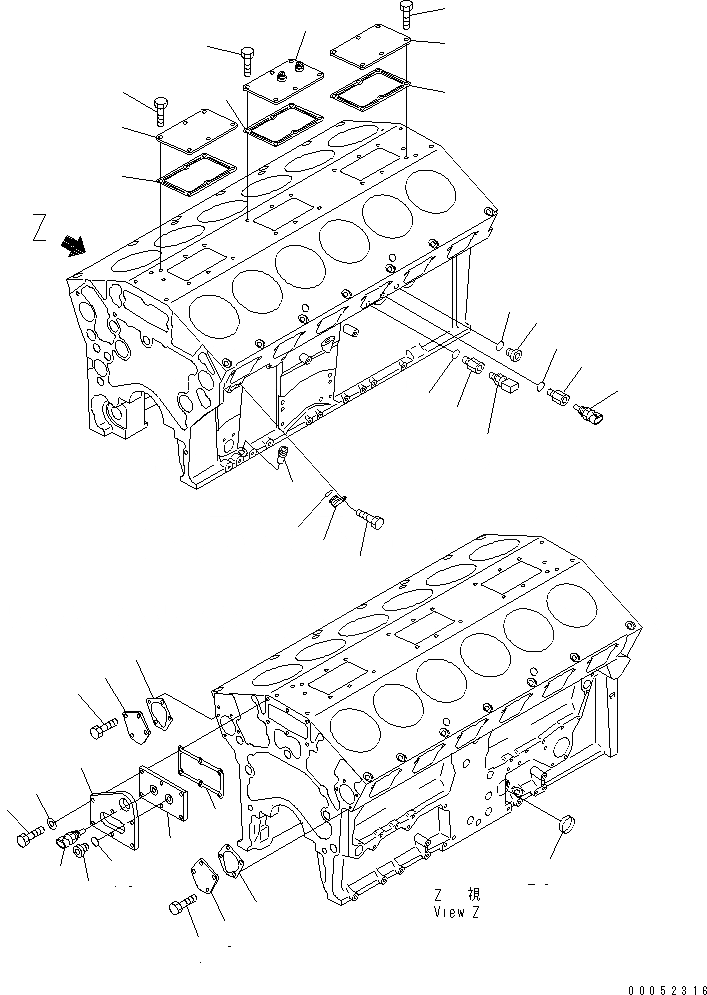 Z

Z 視
View Z

00052316