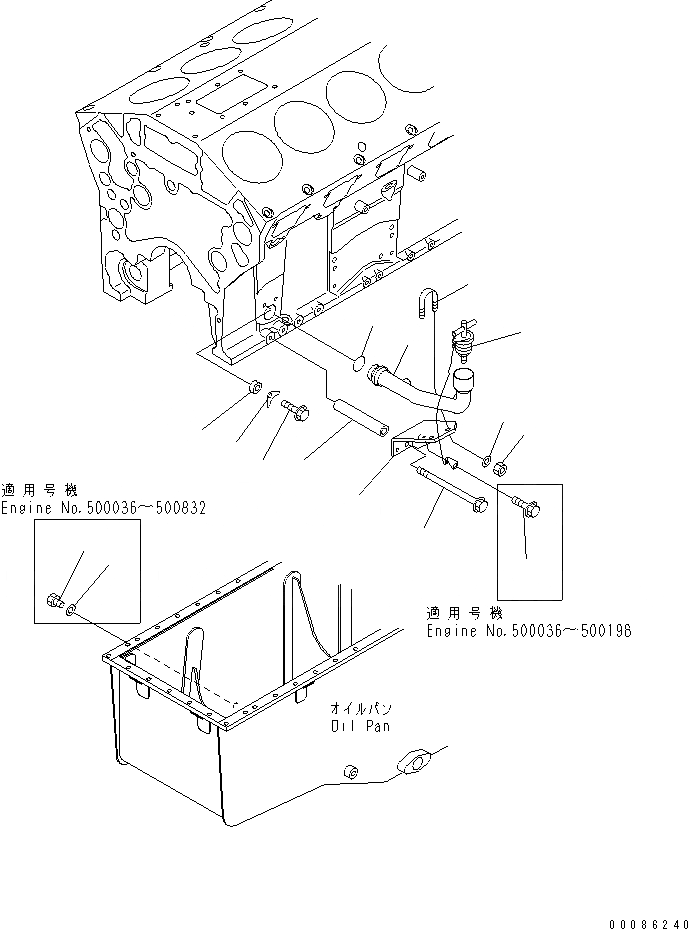 適用号機
Engine No.500036～500832

適用号機
Engine No.500036～500198

オイルパン
Oil Pan

00086240