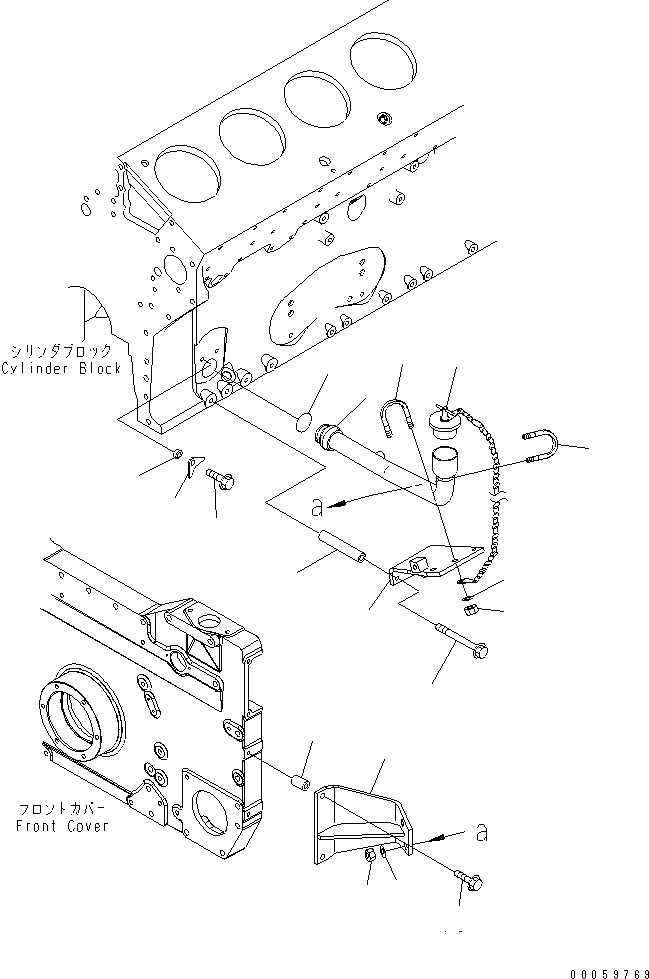 シリンダブロック
Cylinder Block

a

フロントカバー
Front Cover

a

00059769