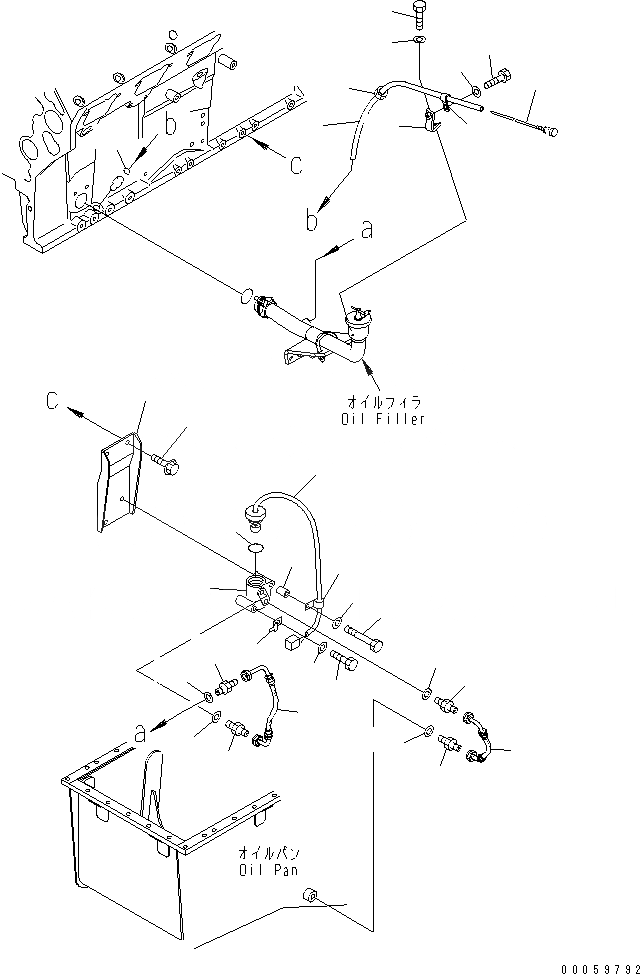 b
c
b
a
オイルフィラ
Oil Filler
C
a
オイルパン
Oil Pan
00059792