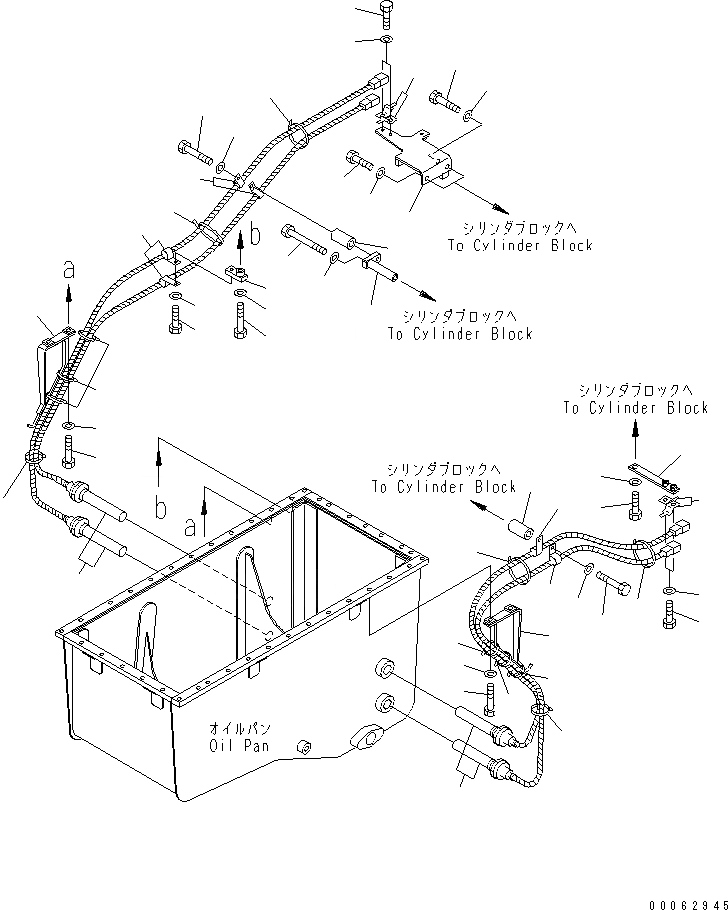 シリンダブロックへ
To Cylinder Block

b

a

シリンダブロックへ
To Cylinder Block

シリンダブロックへ
To Cylinder Block

シリンダブロックへ
To Cylinder Block

b

a

オイルパン
Oil Pan

00062945