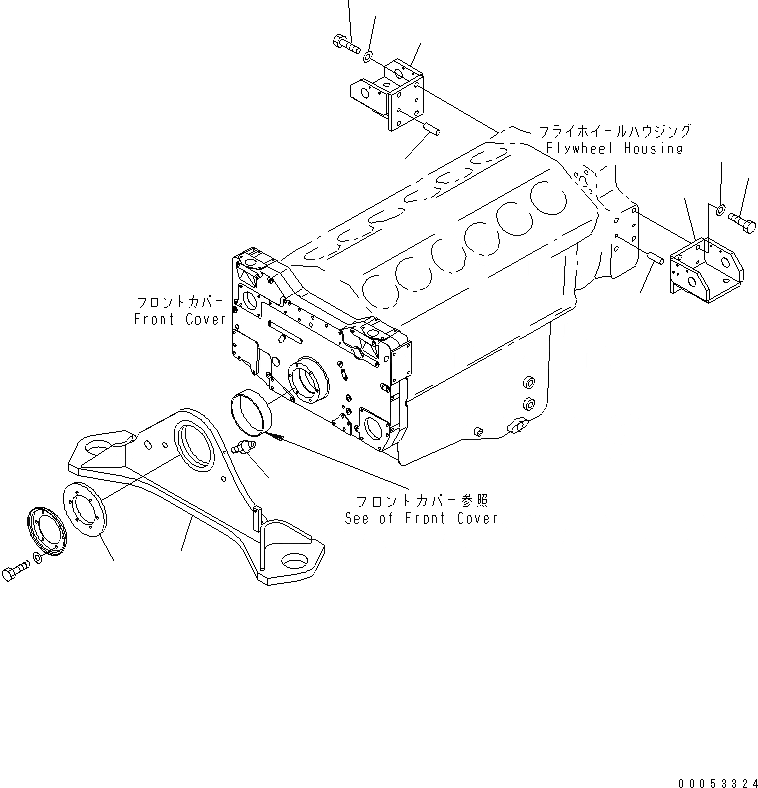 フライホイールハウジング
Flywheel Housing

フロントカバー
Front Cover

フロントカバー参照
See of Front Cover

00053324