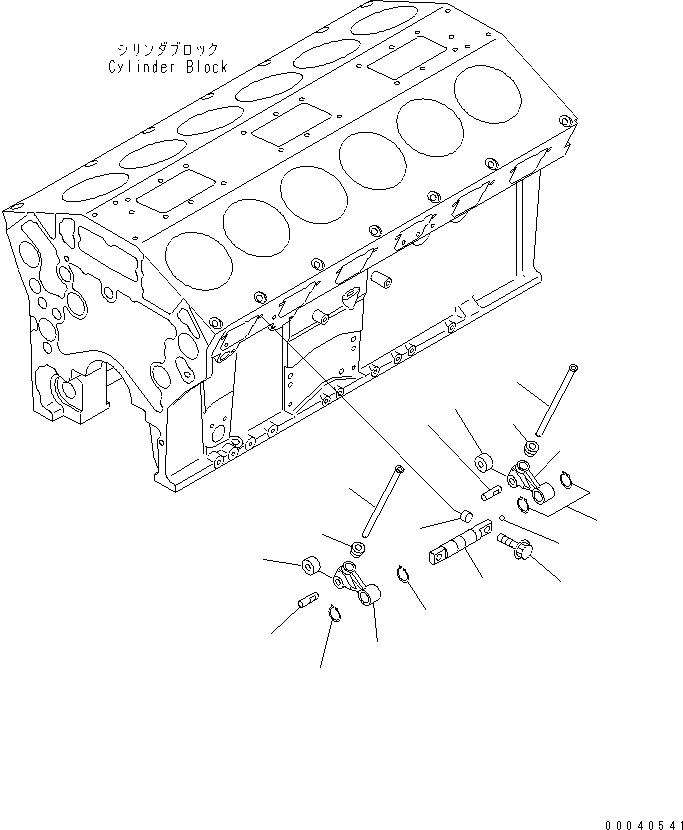 シリンダブロック
Cylinder Block

00040541