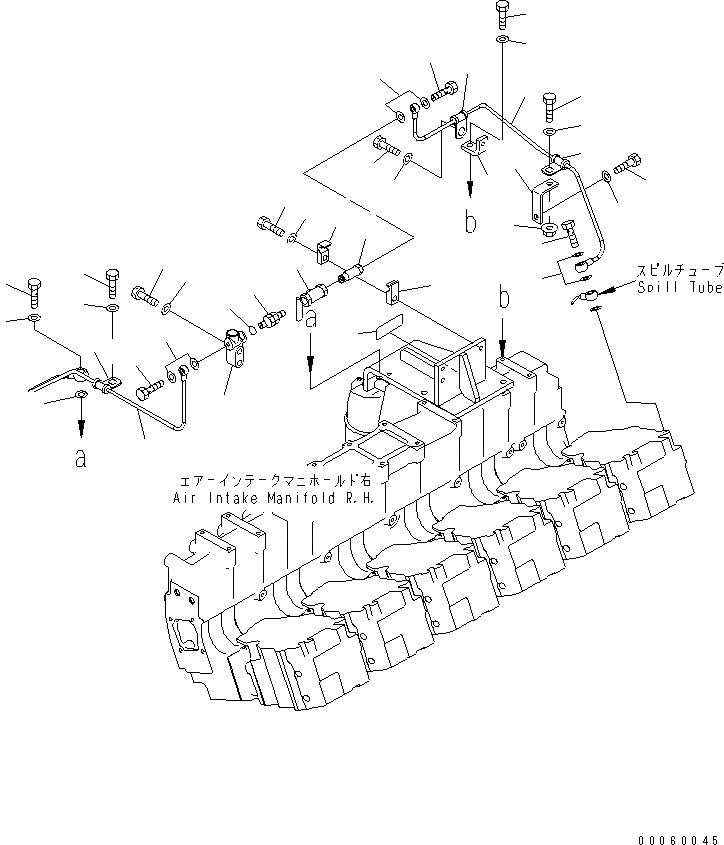 b

スピルチューブ
Spill Tube

b

a

a

エアーインテークマニホールド右
Air Intake Manifold R.H.

00060045