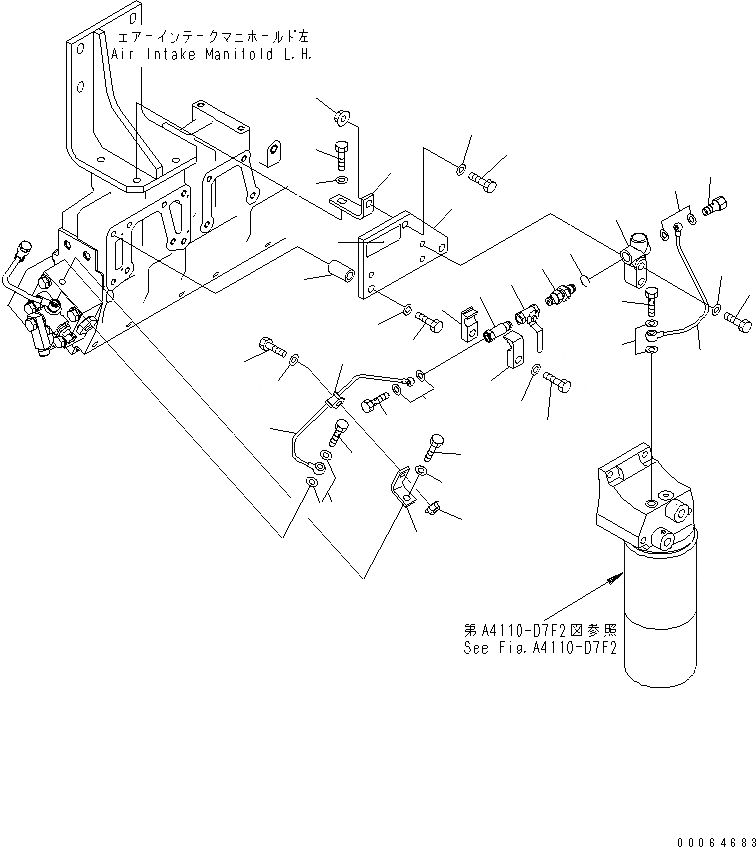 エアーインテークマニホールド左
Air Intake Manifold L.H.

第A4110-D7F2図参照
See Fig.A4110-D7F2

00064683