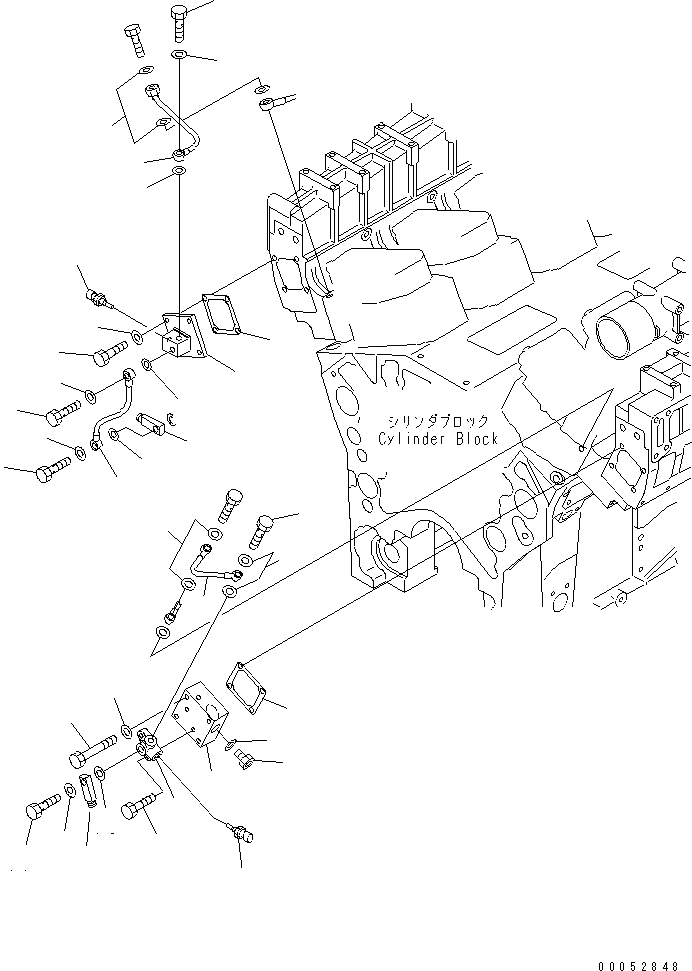 シリンダブロック
Cylinder Block

00052848