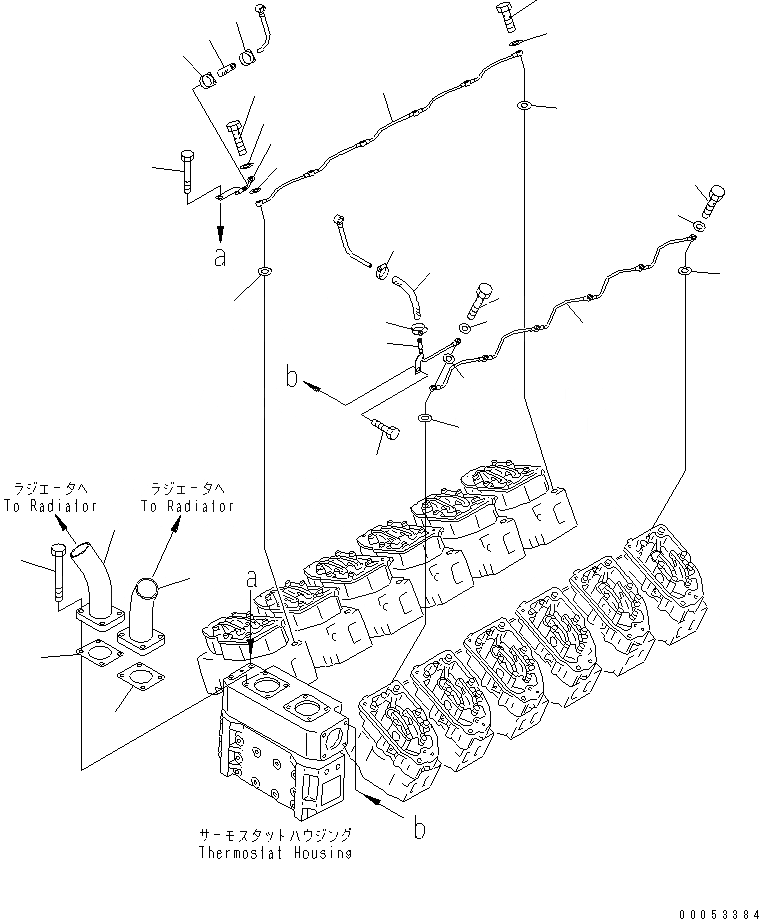 a

b

ラジエータへ
To Radiator

ラジエータへ
To Radiator

a

b

サーモスタットハウジング
Thermostat Housing

00053384