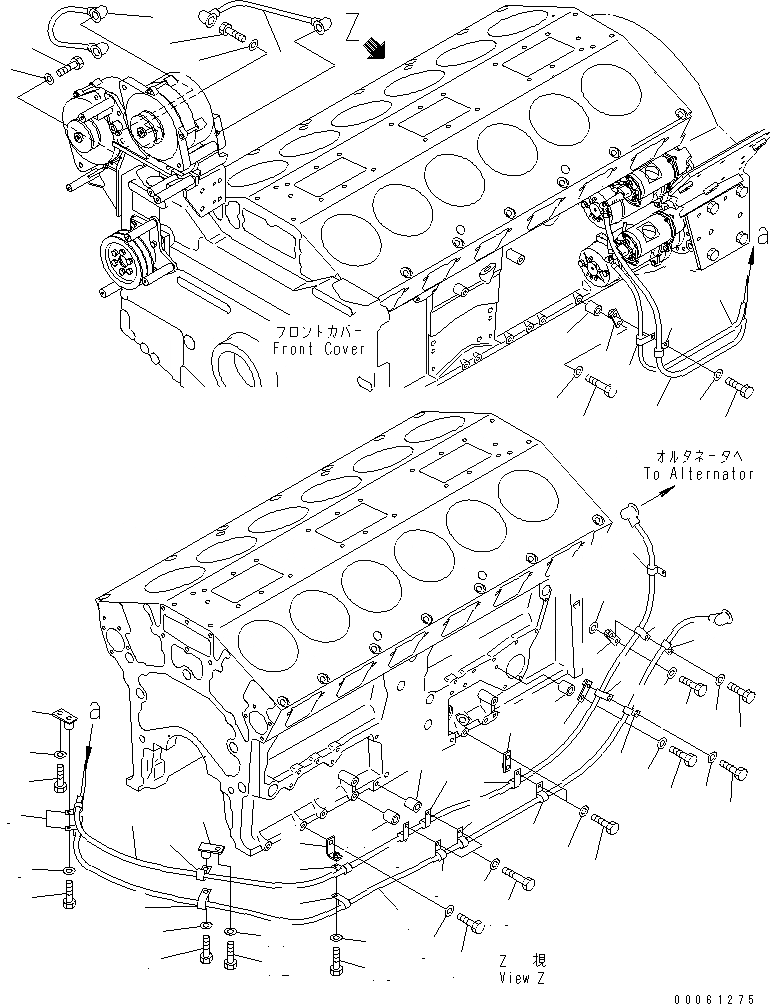 Z

a

フロントカバー
Front Cover

オルタネータへ
To Alternator

a

Z 視
View Z

00061275