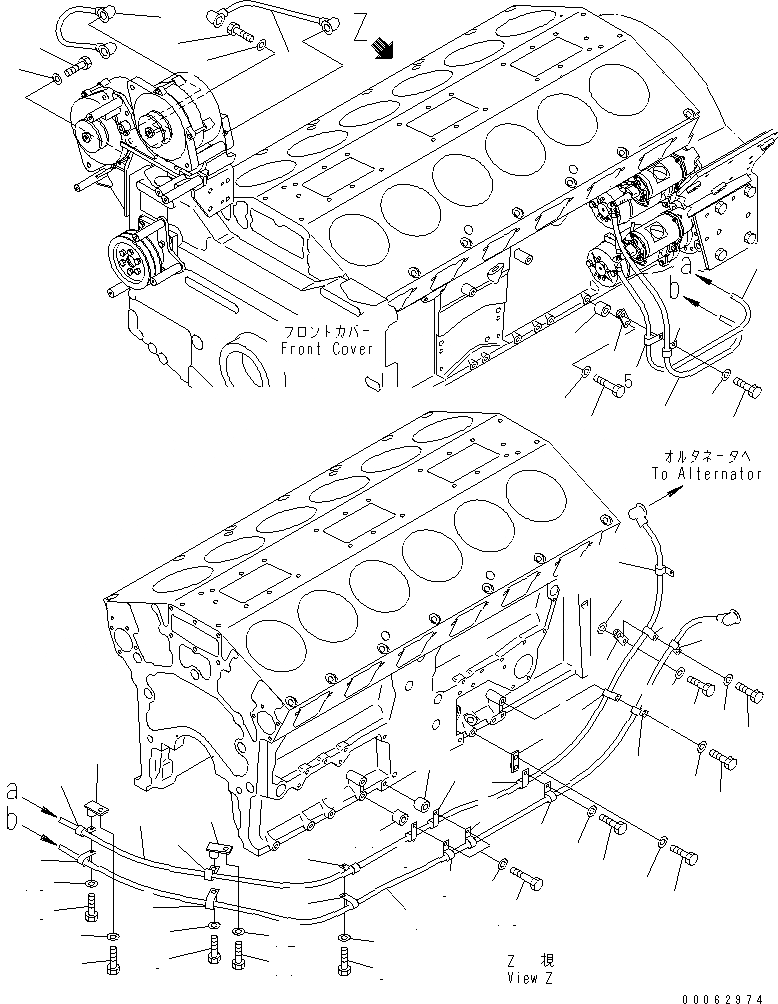 Z

フロントカバー
Front Cover

a
b
5

オルタネータへ
To Alternator

a
b

Z 視
View Z

00062974