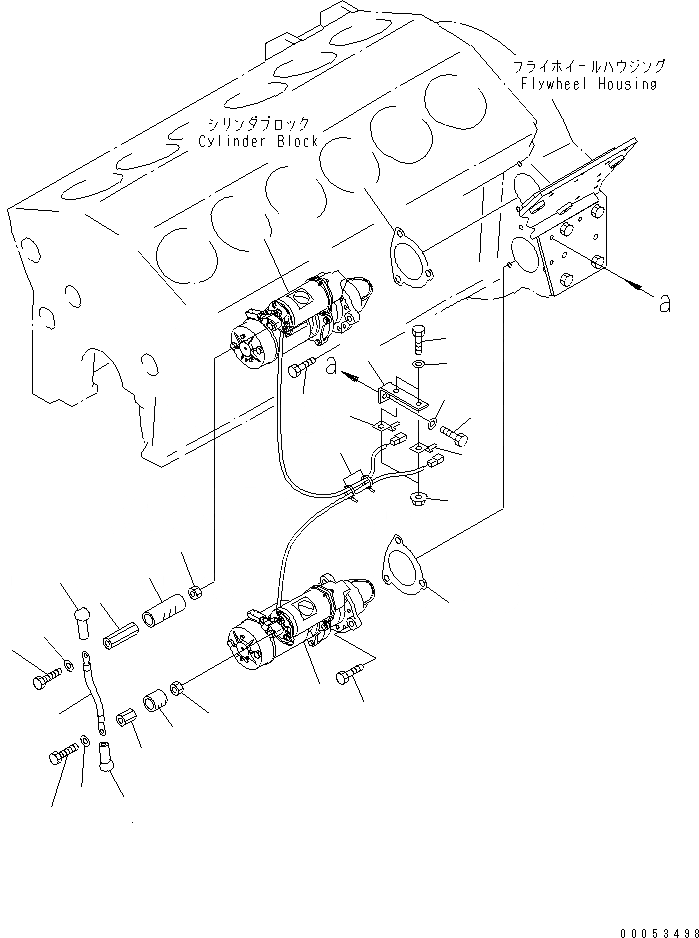 フライホイールハウジング
Flywheel Housing

シリンダブロック
Cylinder Block

a

a

00053498