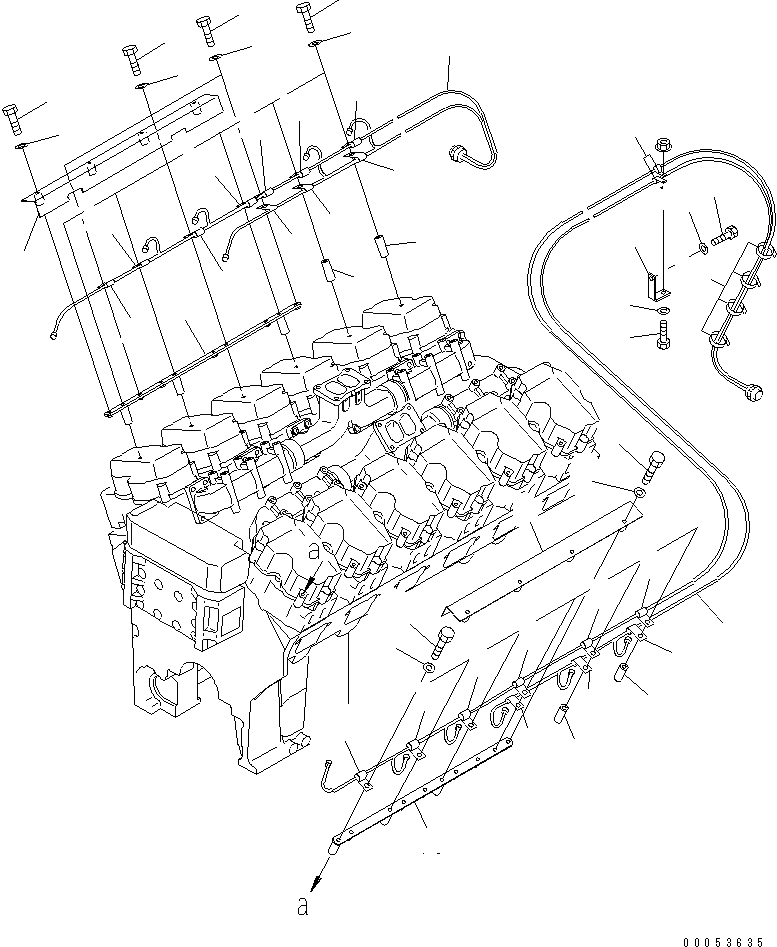 a

a

00053635