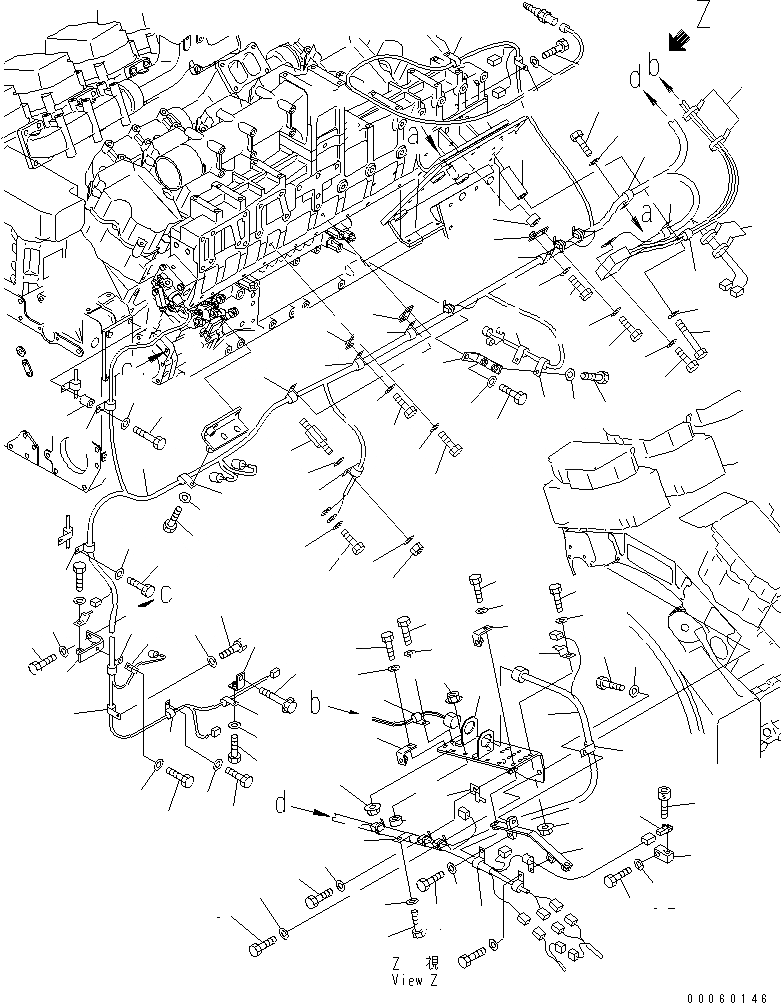 Z
d
b
a
a
c
b
d
Z 視
View Z
00060146