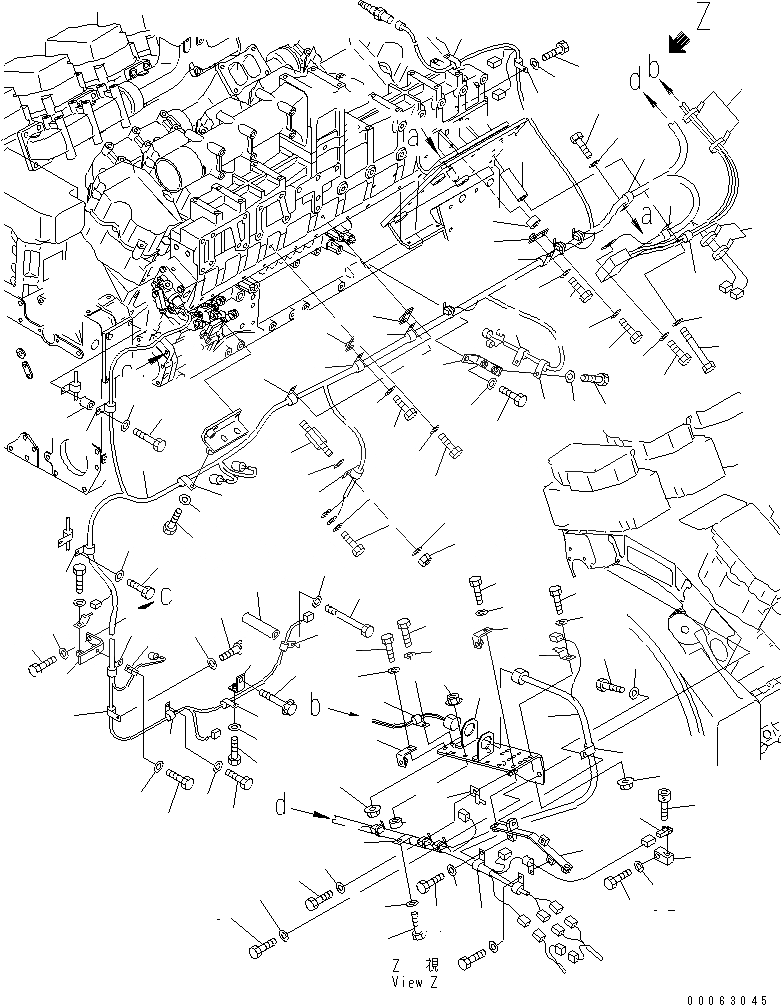 Z
d b
a
a
c
b
d
Z 視
View Z
00063045