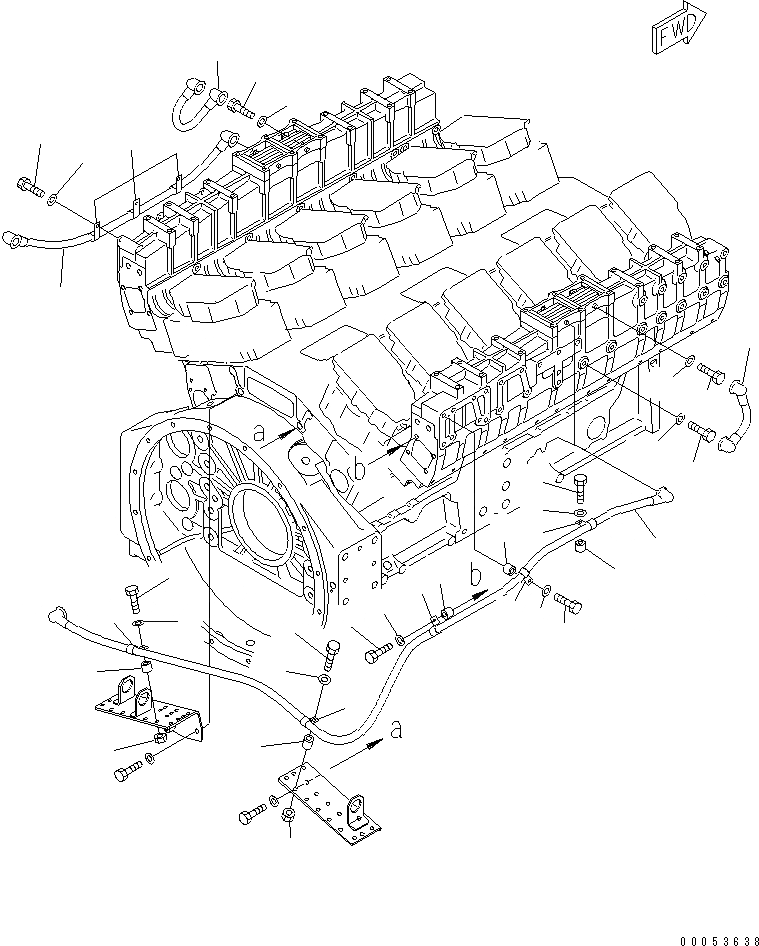 FWD

a

b

b

a

00053638