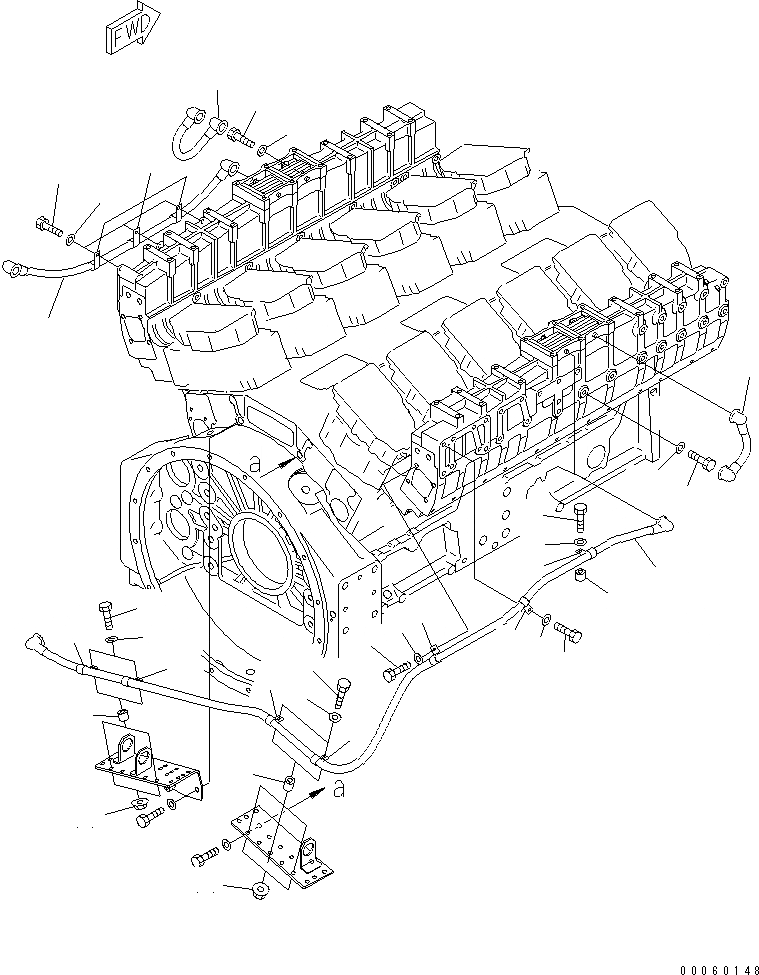 FWD

a

a

00060148