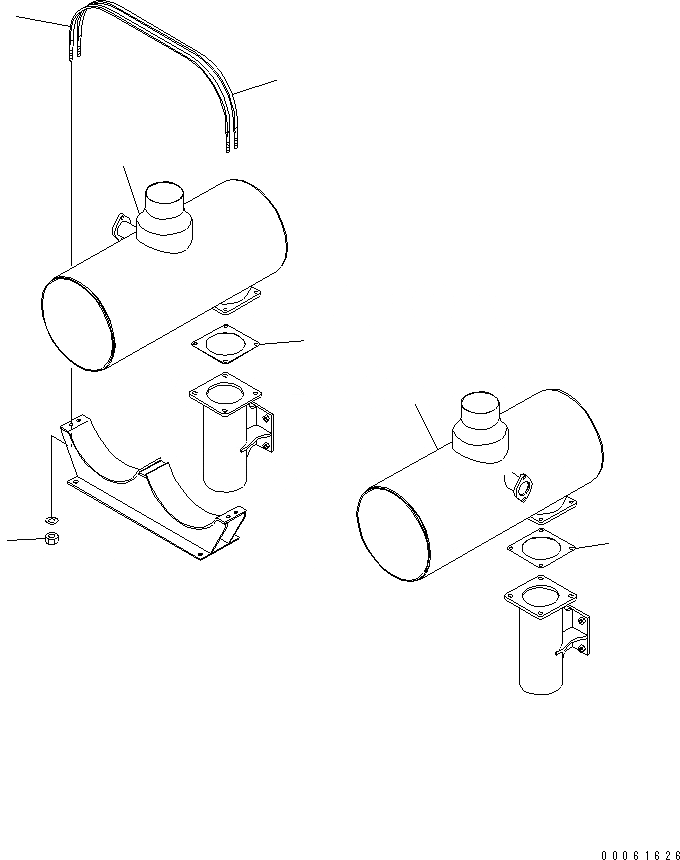 00061626