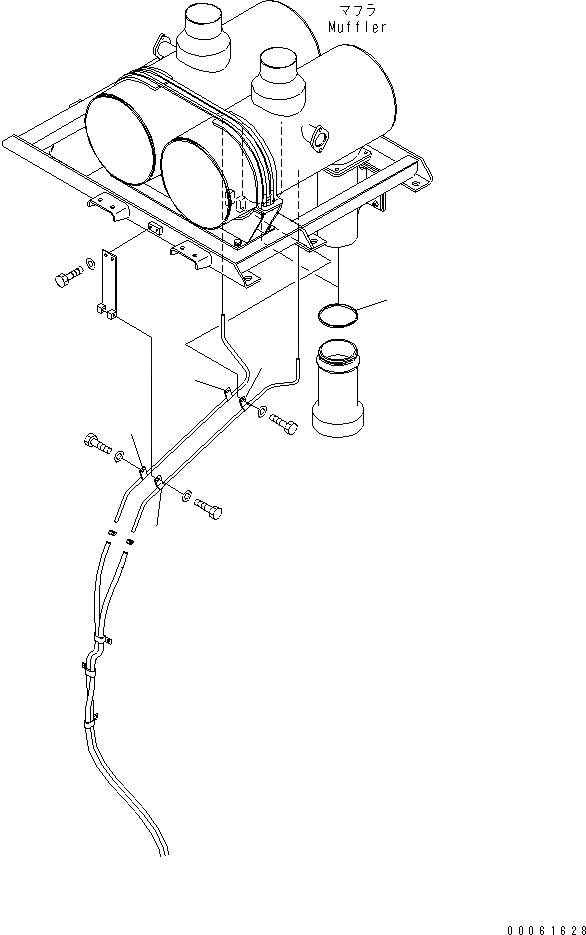 マフラ
Muffler

00061628