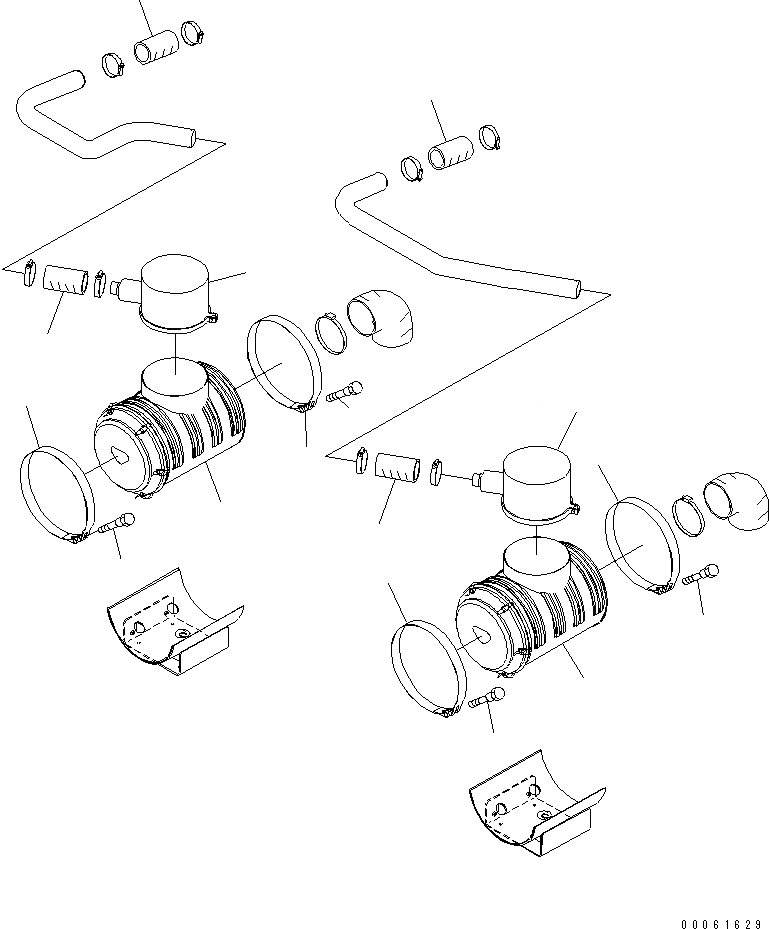 00061629