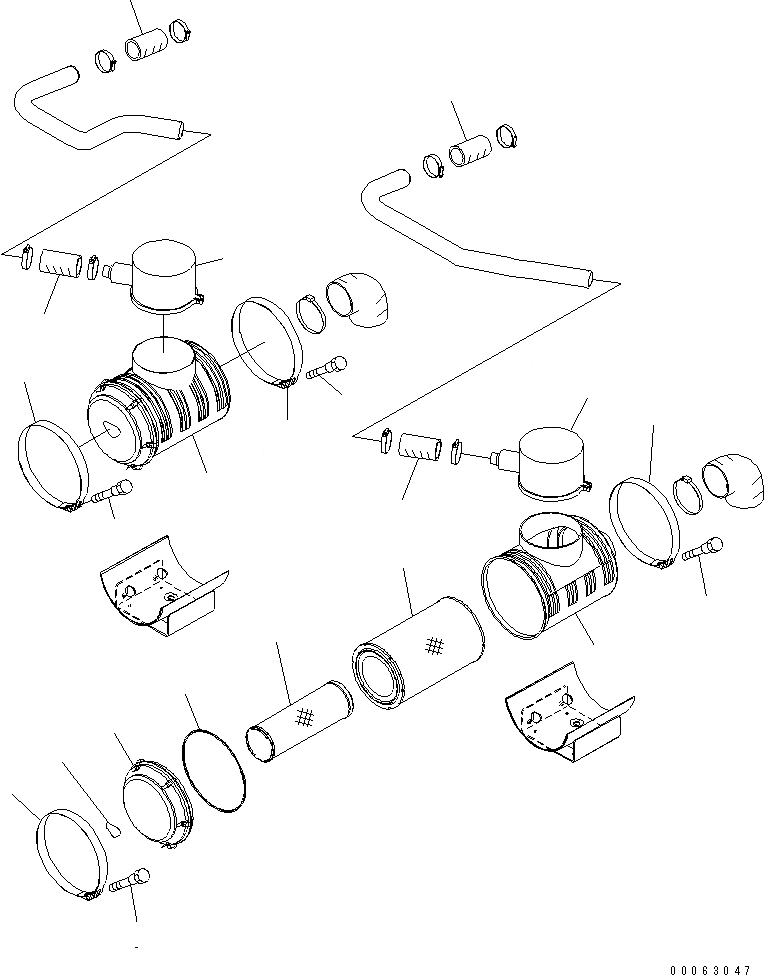 00063047