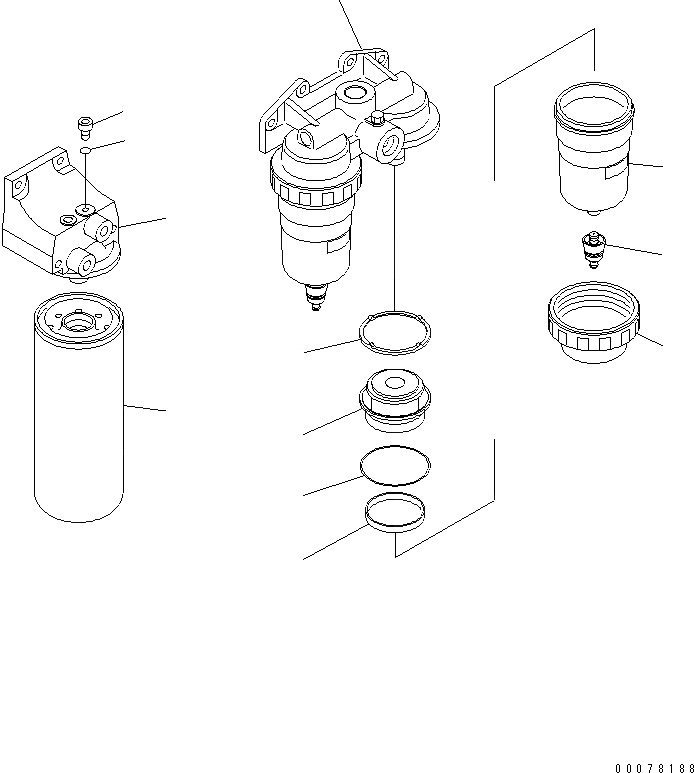 00078188