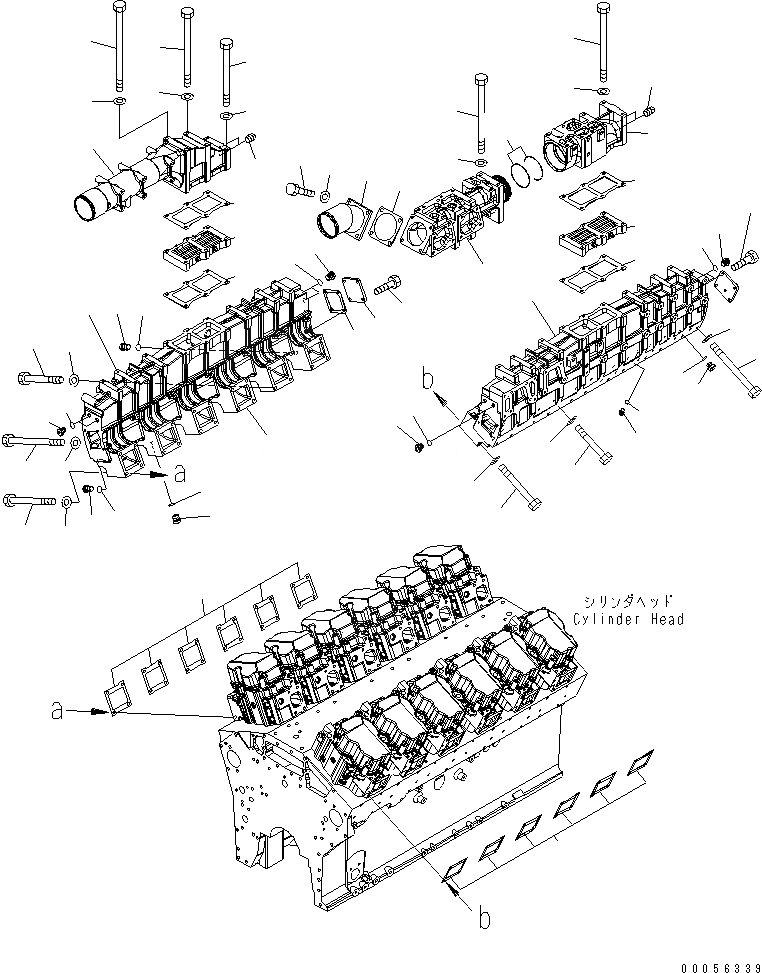 b

a

シリンダヘッド
Cylinder Head

a

b

00056339