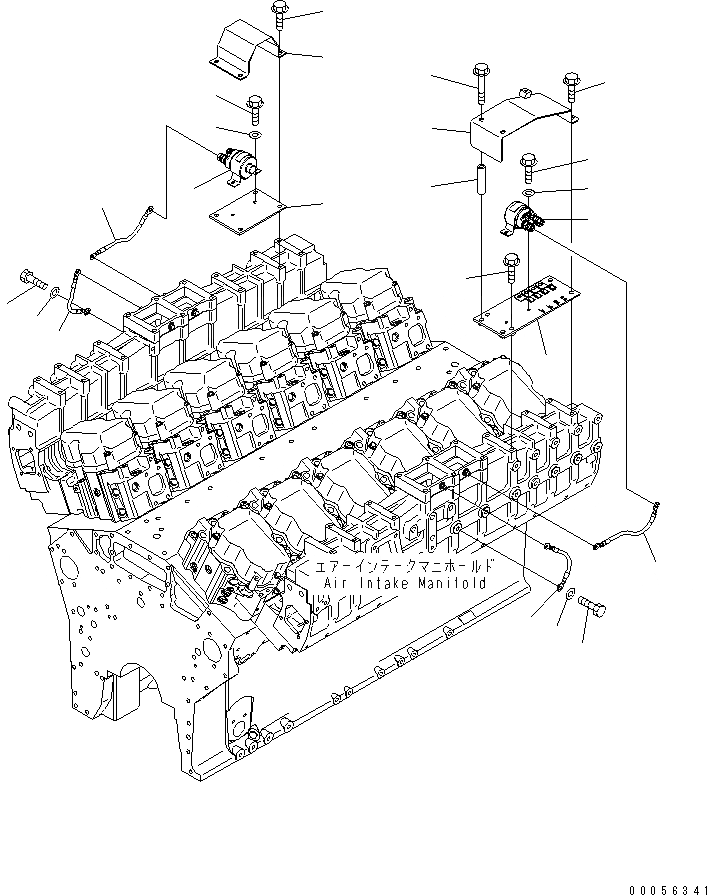 エアーインテークマニホールド
Air Intake Manifold

00056341