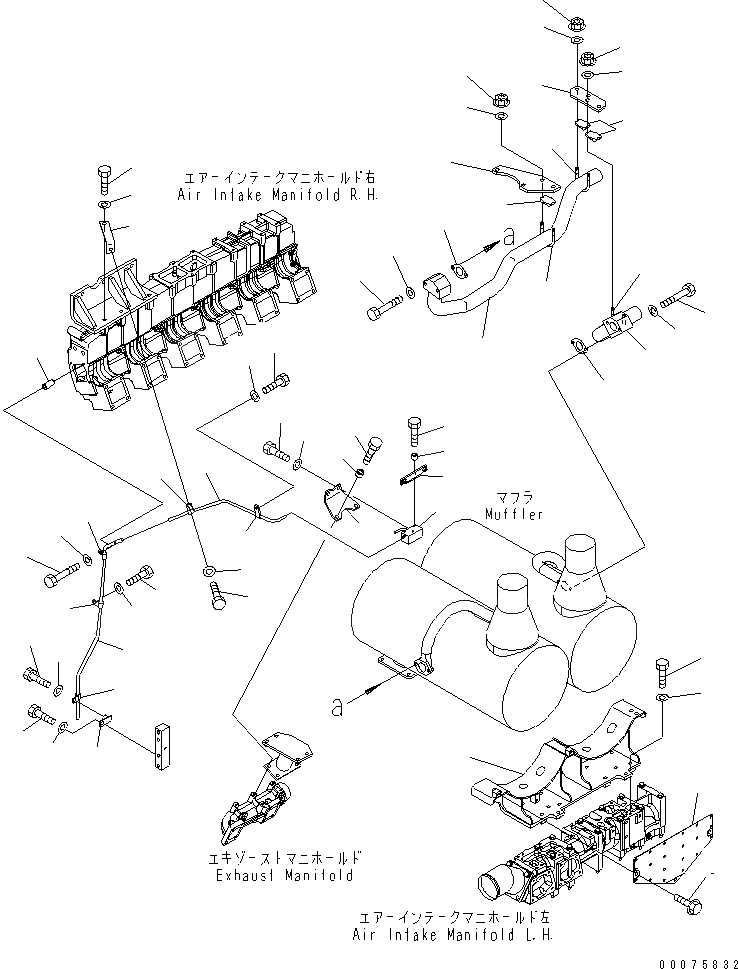 エアーインテークマニホールド右
Air Intake Manifold R.H.

a

マフラ
Muffler

a

エキゾーストマニホールド
Exhaust Manifold

エアーインテークマニホールド左
Air Intake Manifold L.H.

00075832