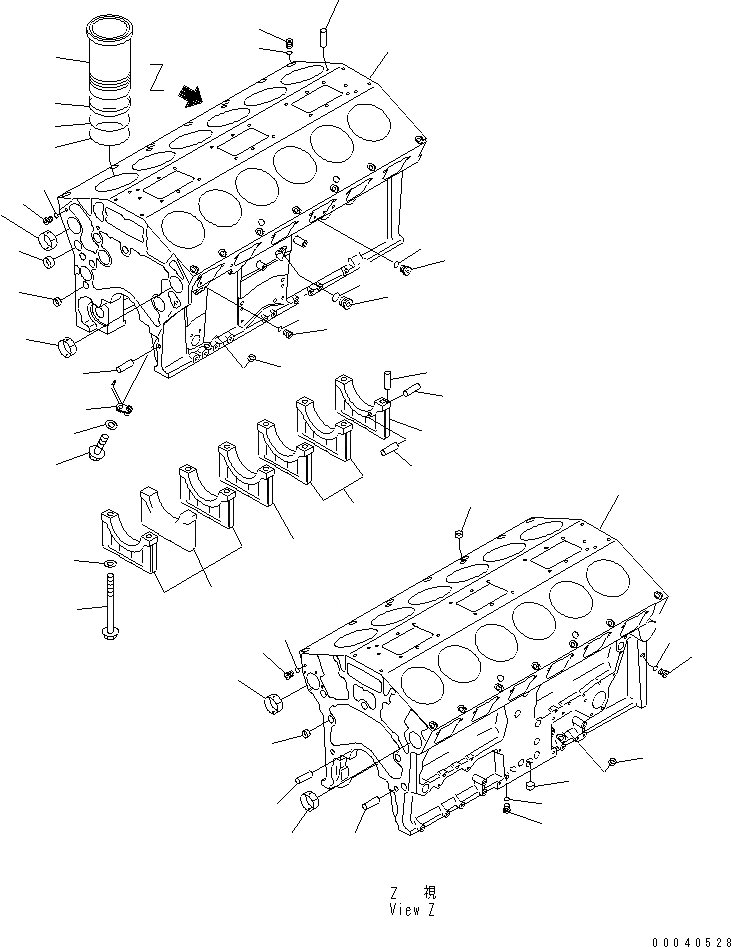 Z

Z 視
View Z

00040528