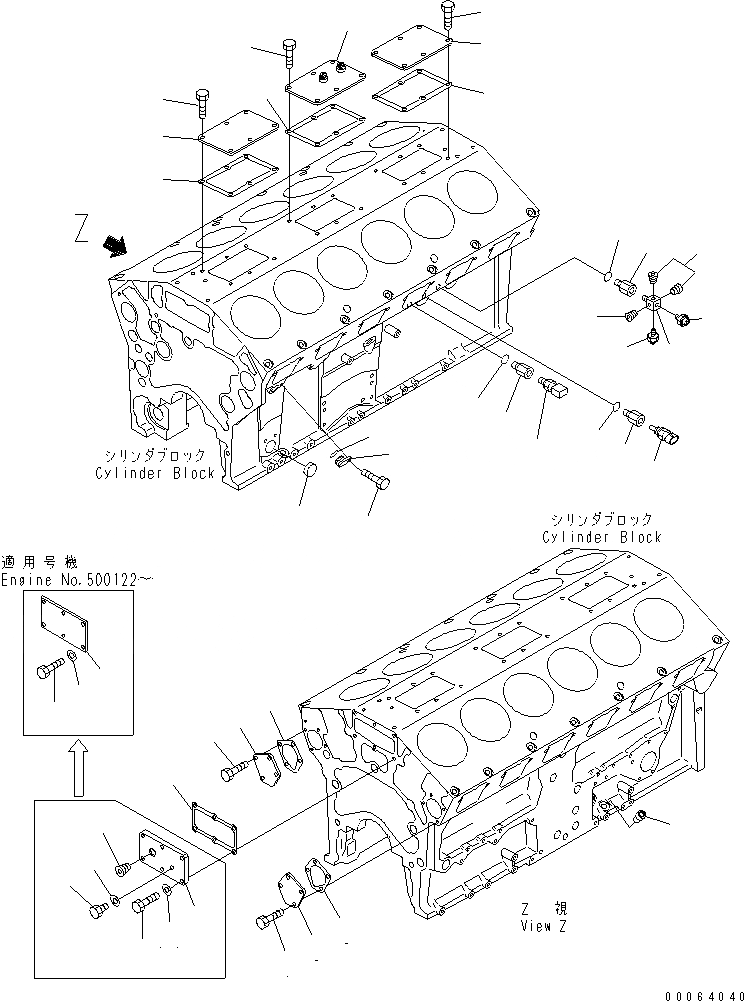 Z

シリンダブロック
Cylinder Block

シリンダブロック
Cylinder Block

適用号機
Engine No.500122~

Z 視
View Z

00064040